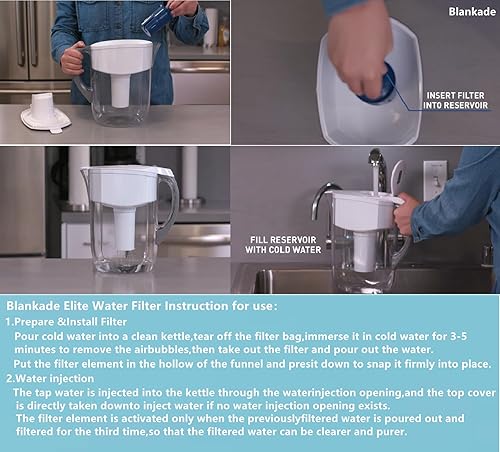 Blankade

INSERT FILTER INTO RESERVOIR

FILL RESERVOIR WITH COLD WATER

Blankade Elite Water Filter Instruction for use:

1.Prepare &Install Filter

Pour cold water into a clean kettle,tear off the filter bag,immerse it in cold water for 3-5 minutes to remove the airbubbles,then take out the filter and pour out the water.

Put the filter element in the hollow of the funnel and presit down to snap it firmly into place.

2.Water injection

The tap water is injected into the kettle through the waterinjection opening,and the top cover is directly taken downto inject water if no water injection opening exists.

The filter element is activated only when the previouslyfiltered water is poured out and filtered for the third time,so that the filtered water can be clearer and purer.