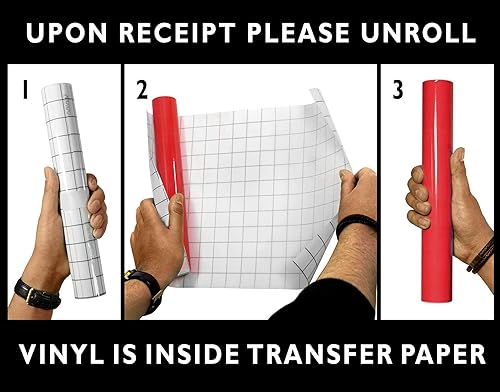 UPON RECEIPT PLEASE UNROLL

1

2

3

VINYL IS INSIDE TRANSFER PAPER