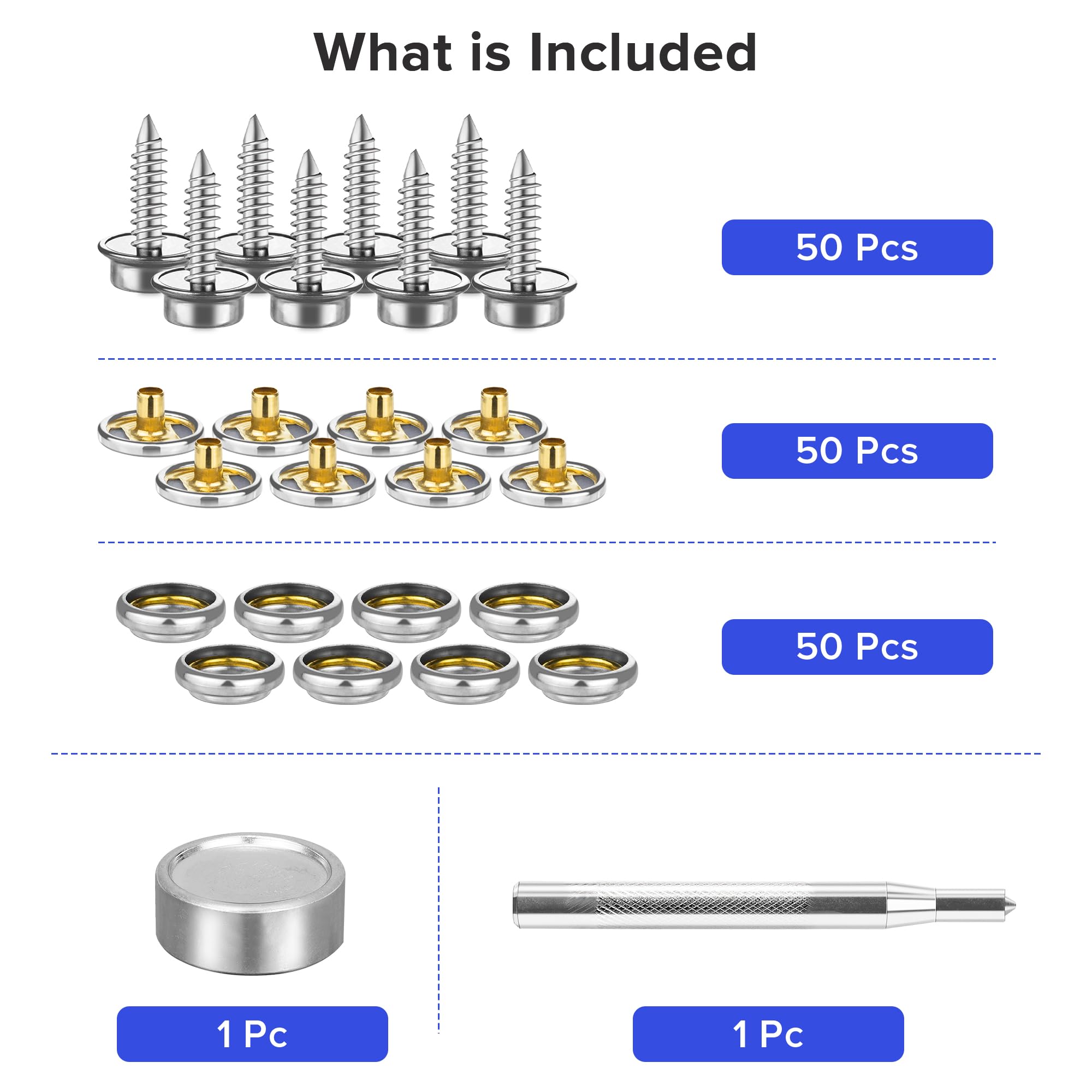 What is Included

50 Pcs

50 Pcs

50 Pcs

1 Pc

1 Pc