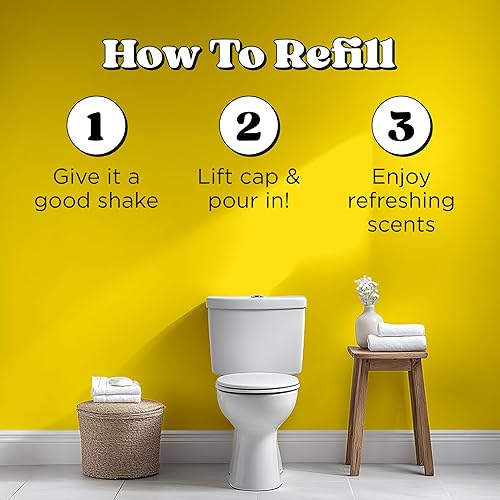 How To Refill

1
Give it a good shake

2
Lift cap & pour in!

3
Enjoy refreshing scents