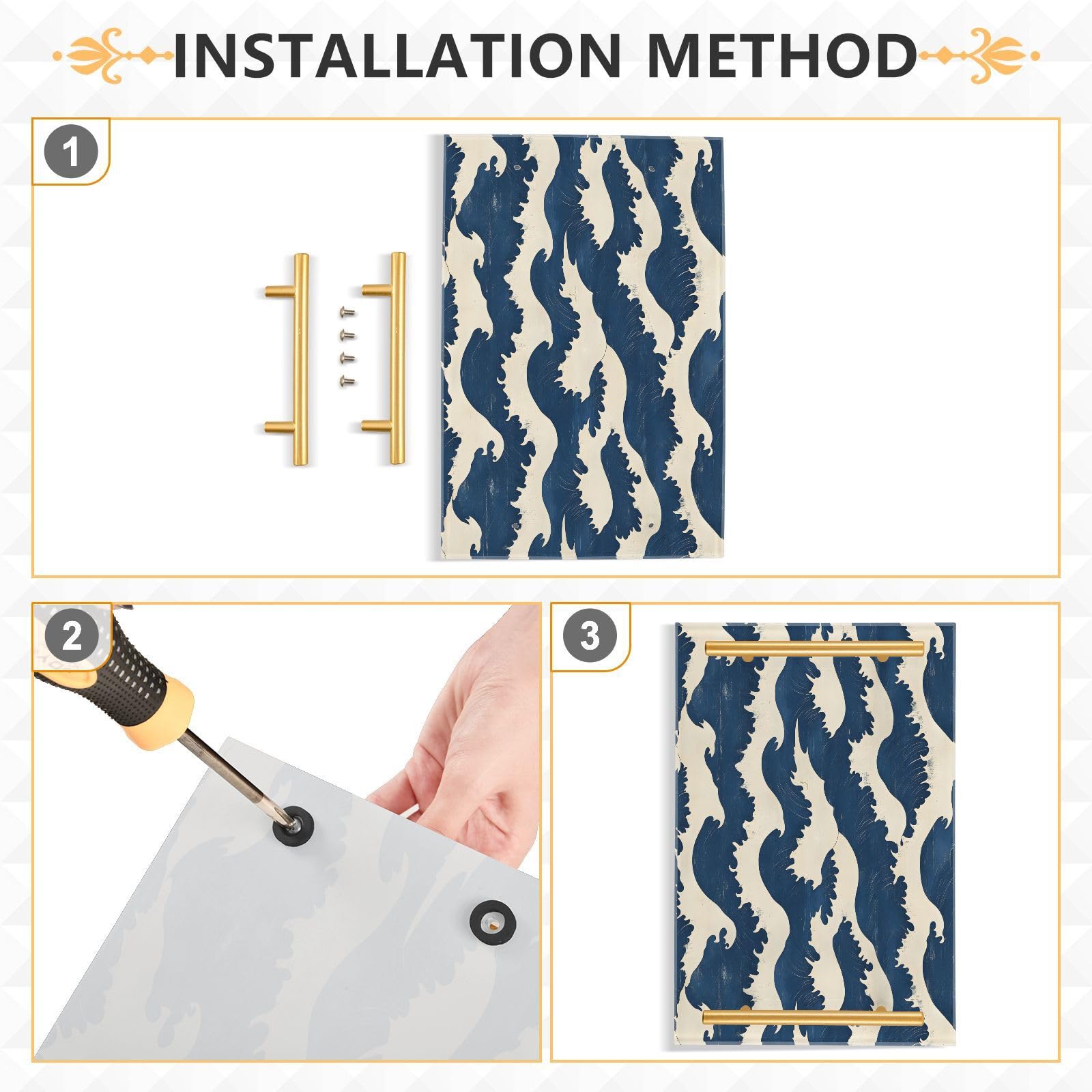 INSTALLATION METHOD

1

2

3