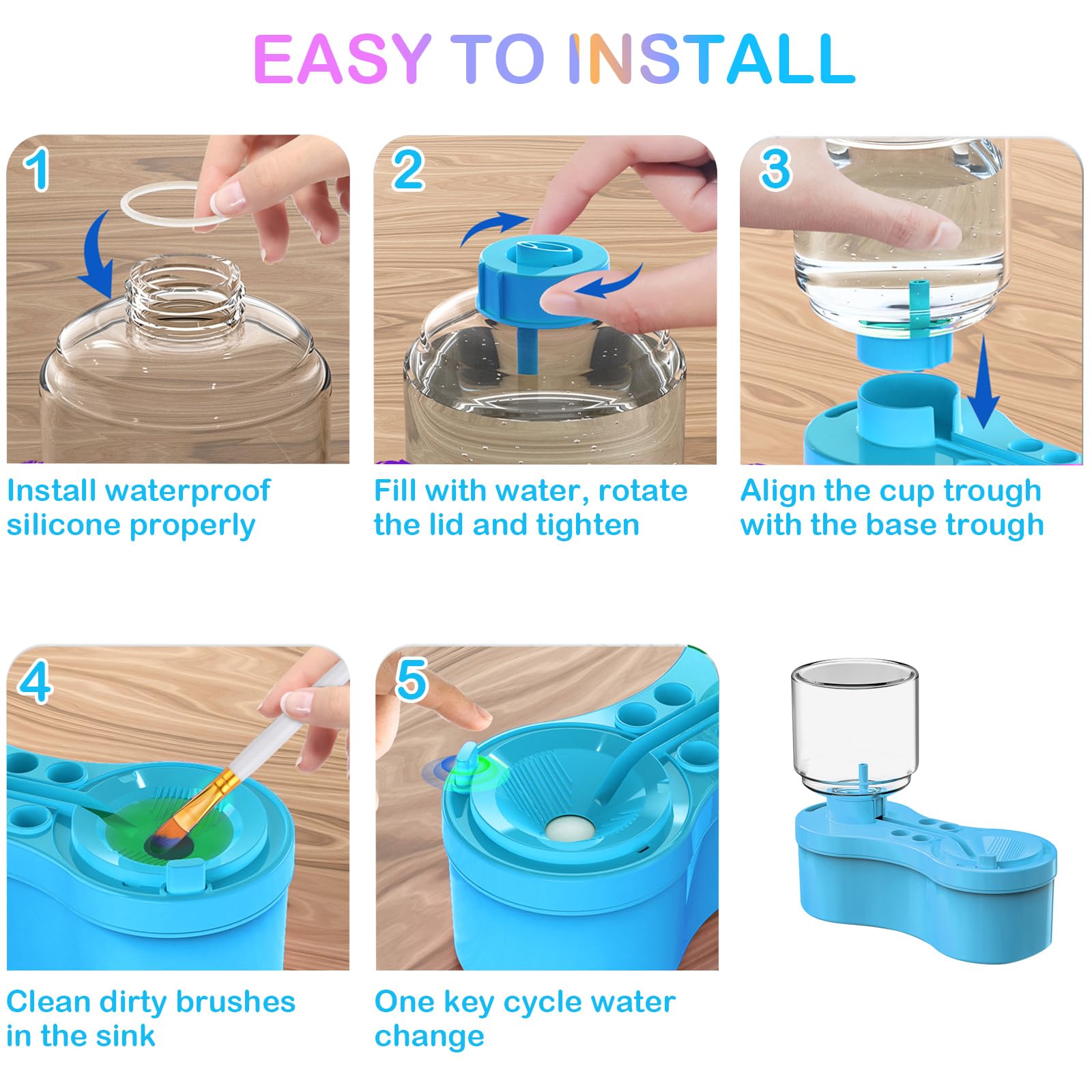 EASY TO INSTALL

1

Install waterproof silicone properly

2

Fill with water, rotate the lid and tighten

3

Align the cup trough with the base trough

4

Clean dirty brushes in the sink

5

One key cycle water change