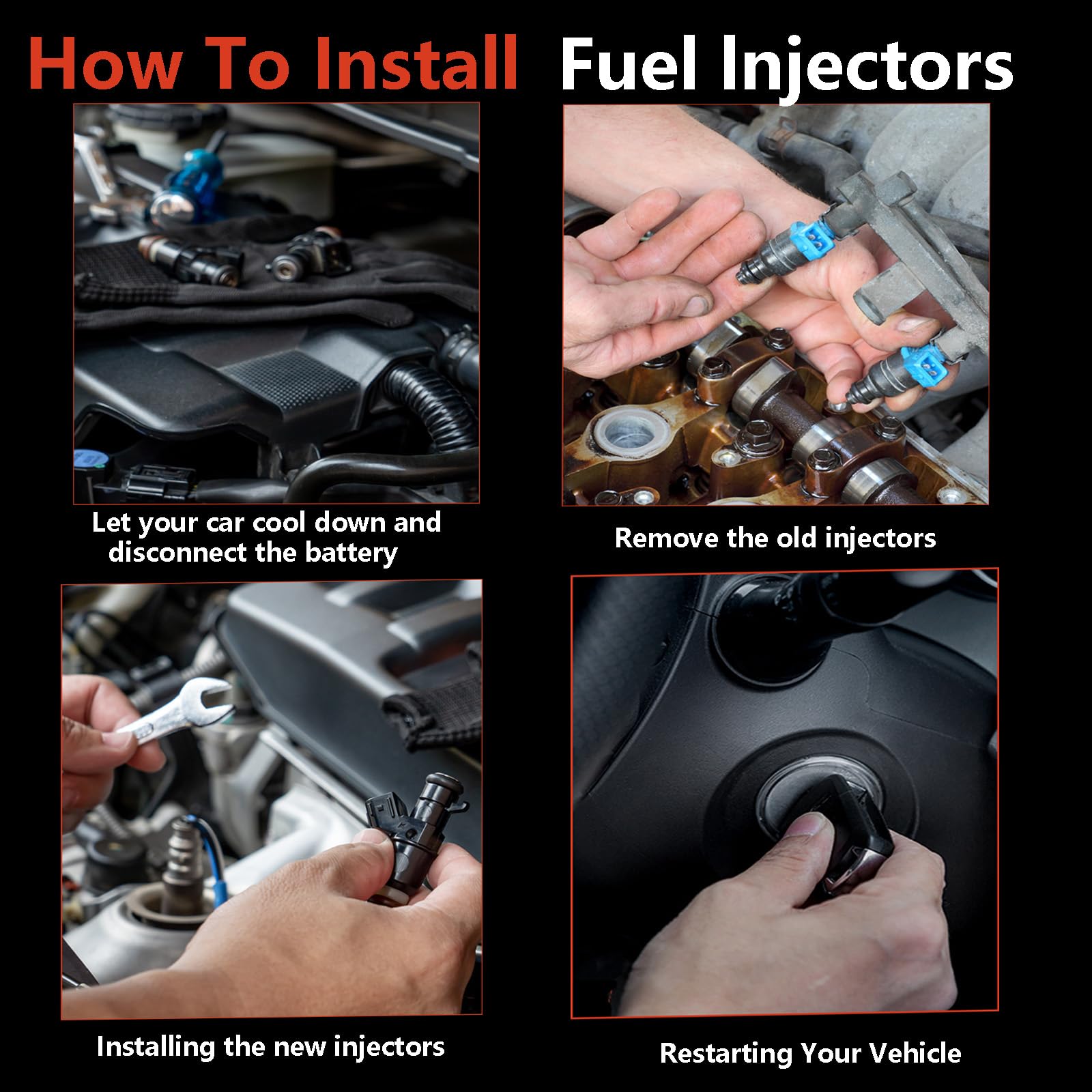 How To Install Fuel Injectors

Let your car cool down and disconnect the battery

Remove the old injectors

Installing the new injectors

Restarting Your Vehicle