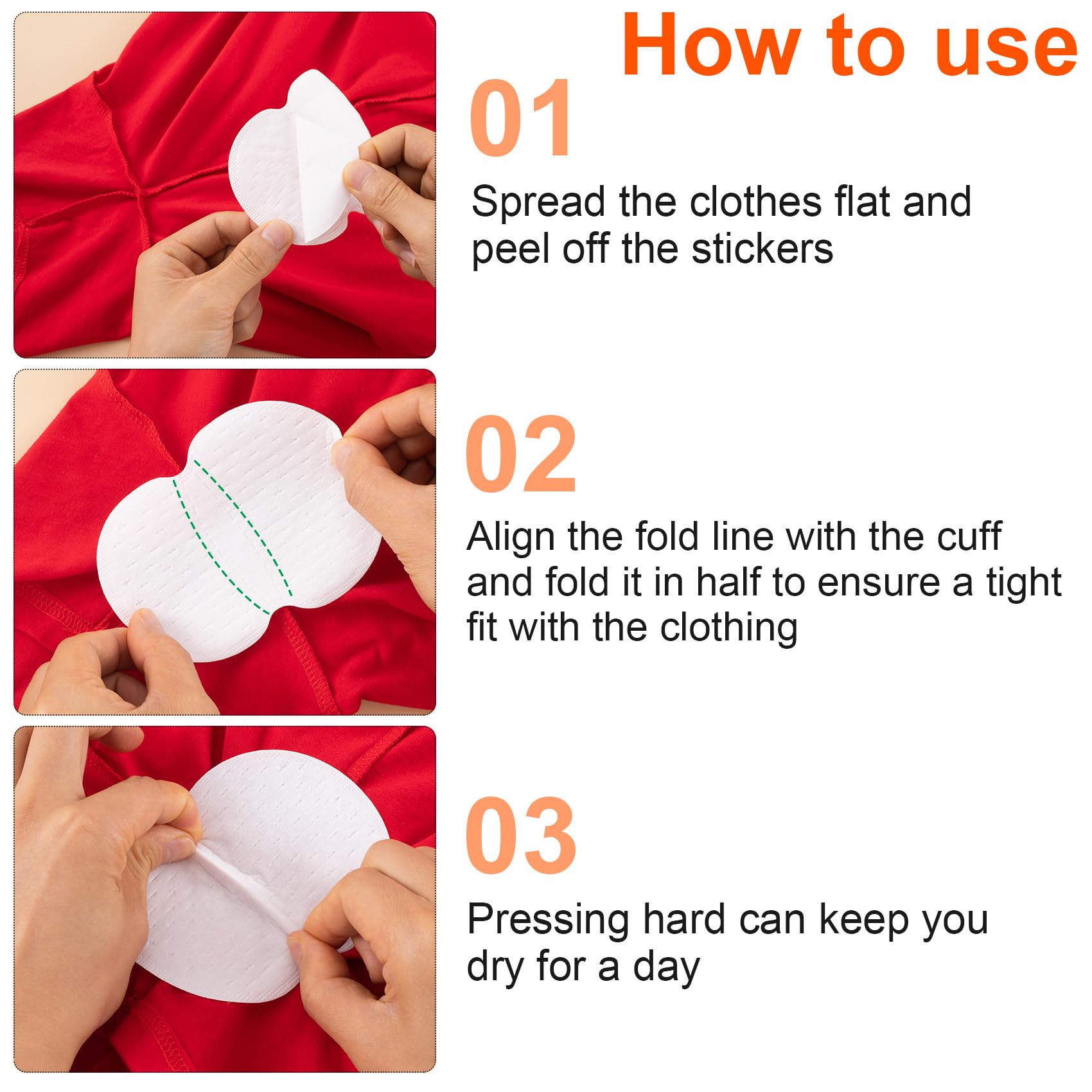 How to use

01

Spread the clothes flat and peel off the stickers

02

Align the fold line with the cuff and fold it in half to ensure a tight fit with the clothing

03

Pressing hard can keep you dry for a day