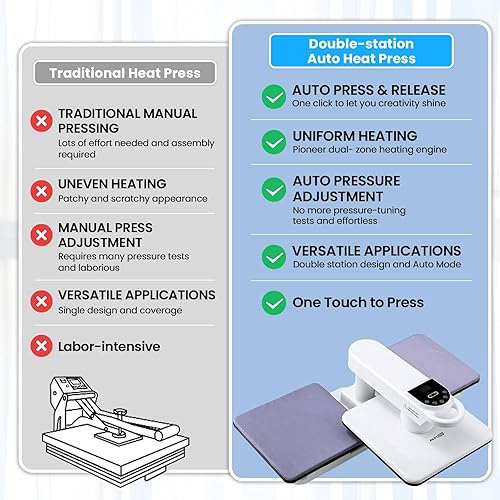 Traditional Heat Press

TRADITIONAL MANUAL PRESSING
Lots of effort needed and assembly required

UNEVEN HEATING
Patchy and scratchy appearance

MANUAL PRESS ADJUSTMENT
Requires many pressure tests and laborious

VERSATILE APPLICATIONS
Single design and coverage

Labor-intensive

Double-station Auto Heat Press

AUTO PRESS & RELEASE
One click to let you creativity shine

UNIFORM HEATING
Pioneer dual- zone heating engine

AUTO PRESSURE ADJUSTMENT
No more pressure-tuning tests and effortless

VERSATILE APPLICATIONS
Double station design and Auto Mode

One Touch to Press