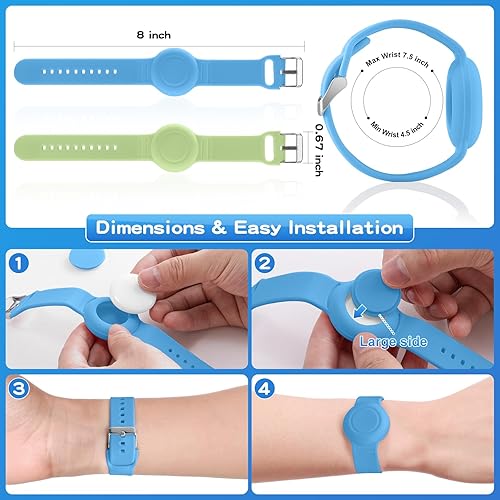 8 inch

0.67 inch

Max Wrist 7.5 inch

Min Wrist 4.5 inch

Dimensions & Easy Installation

1

2

Large side

3

4