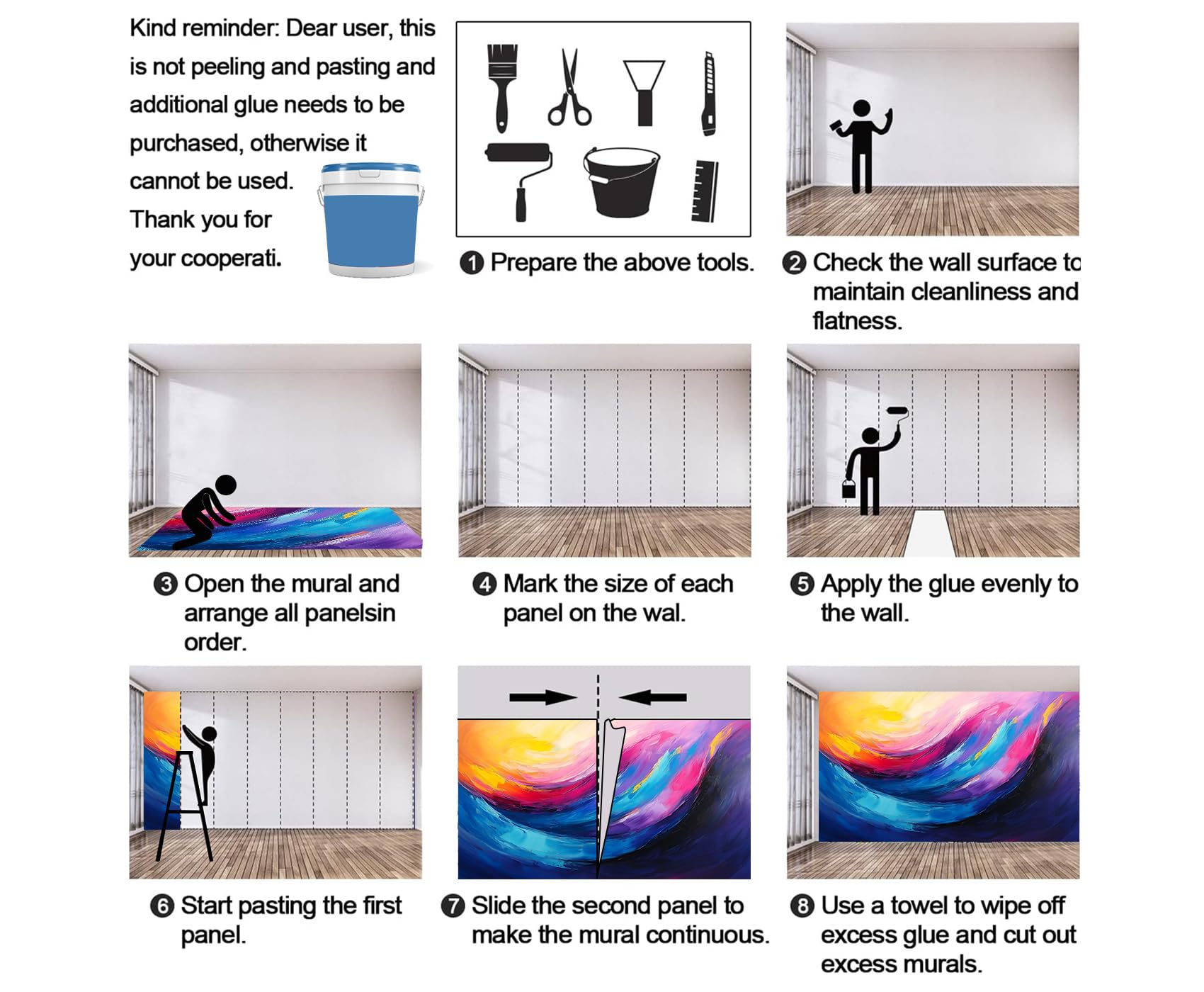 Kind reminder: Dear user, this is not peeling and pasting and additional glue needs to be purchased, otherwise it cannot be used. Thank you for your cooperati.

❶ Prepare the above tools.

❷ Check the wall surface to maintain cleanliness and flatness.

❸ Open the mural and arrange all panelsin order.

❹ Mark the size of each panel on the wal.

❺ Apply the glue evenly to the wall.

❻ Start pasting the first panel.

❼ Slide the second panel to make the mural continuous.

❽ Use a towel to wipe off excess glue and cut out excess murals.