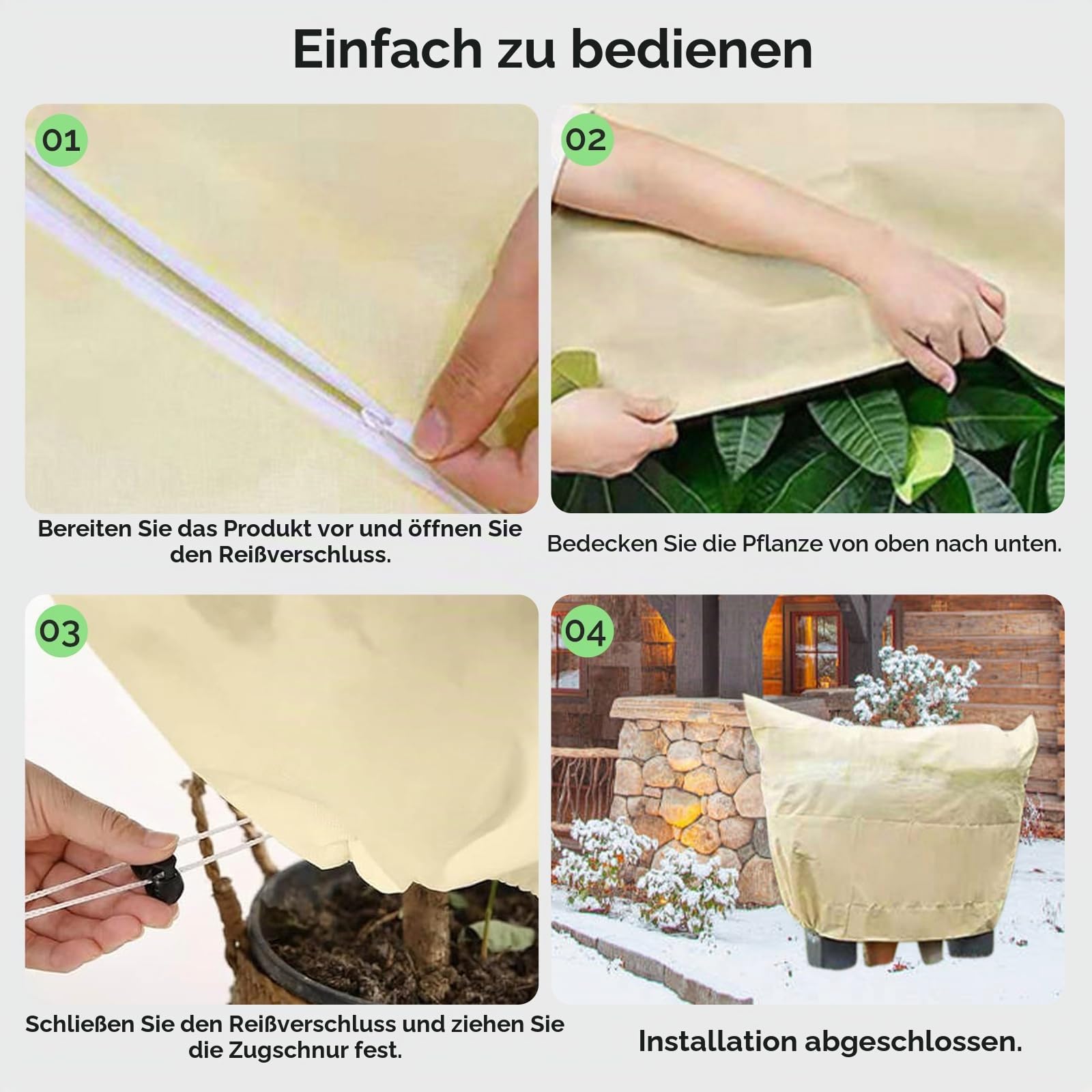 Einfach zu bedienen

01

Bereiten Sie das Produkt vor und öffnen Sie den Reißverschluss.

02

Bedecken Sie die Pflanze von oben nach unten.

03

Schließen Sie den Reißverschluss und ziehen Sie die Zugschnur fest.

04

Installation abgeschlossen.