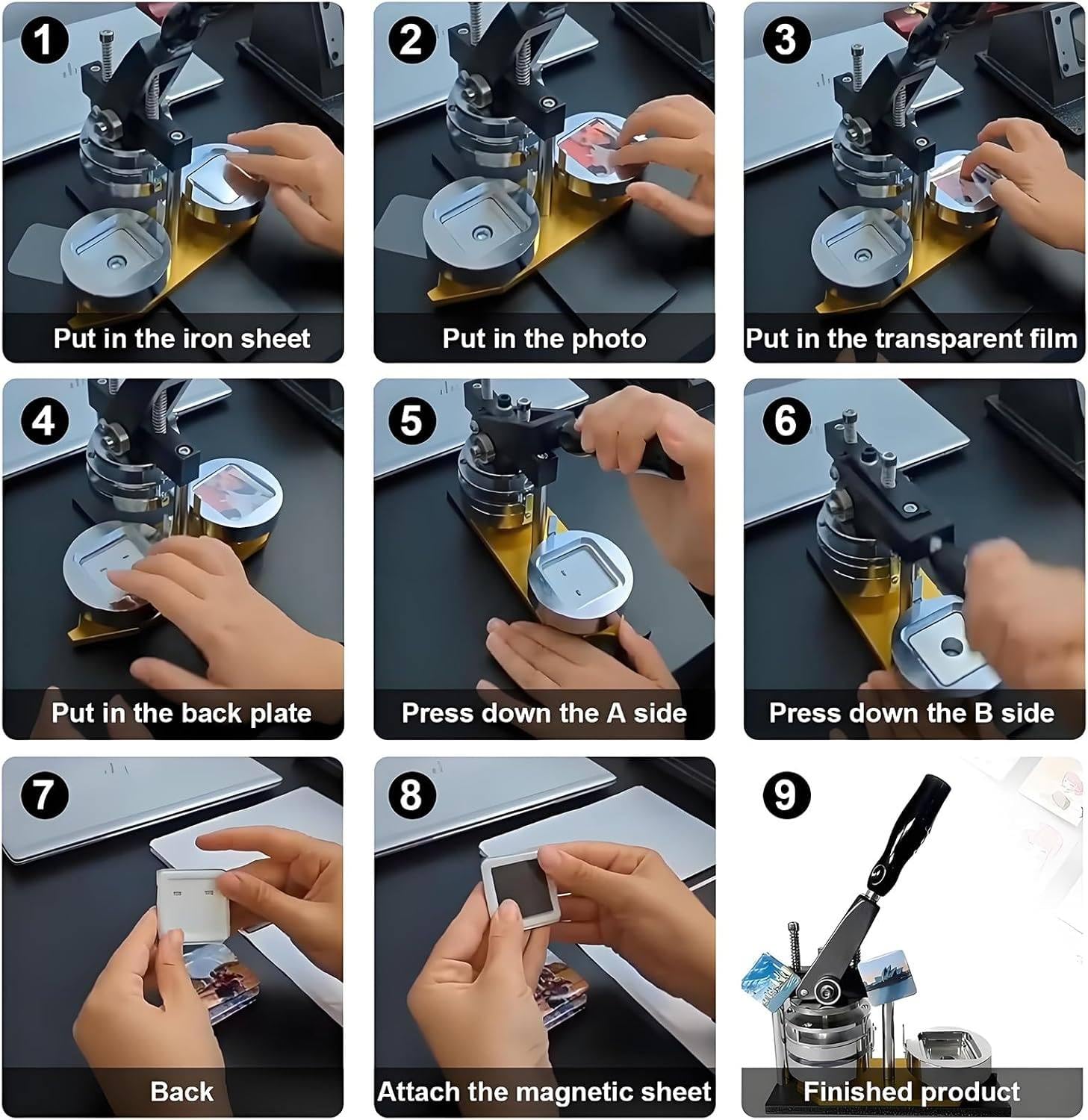 1
Put in the iron sheet

2
Put in the photo

3
Put in the transparent film

4
Put in the back plate

5
Press down the A side

6
Press down the B side

7
Back

8
Attach the magnetic sheet

9
Finished product