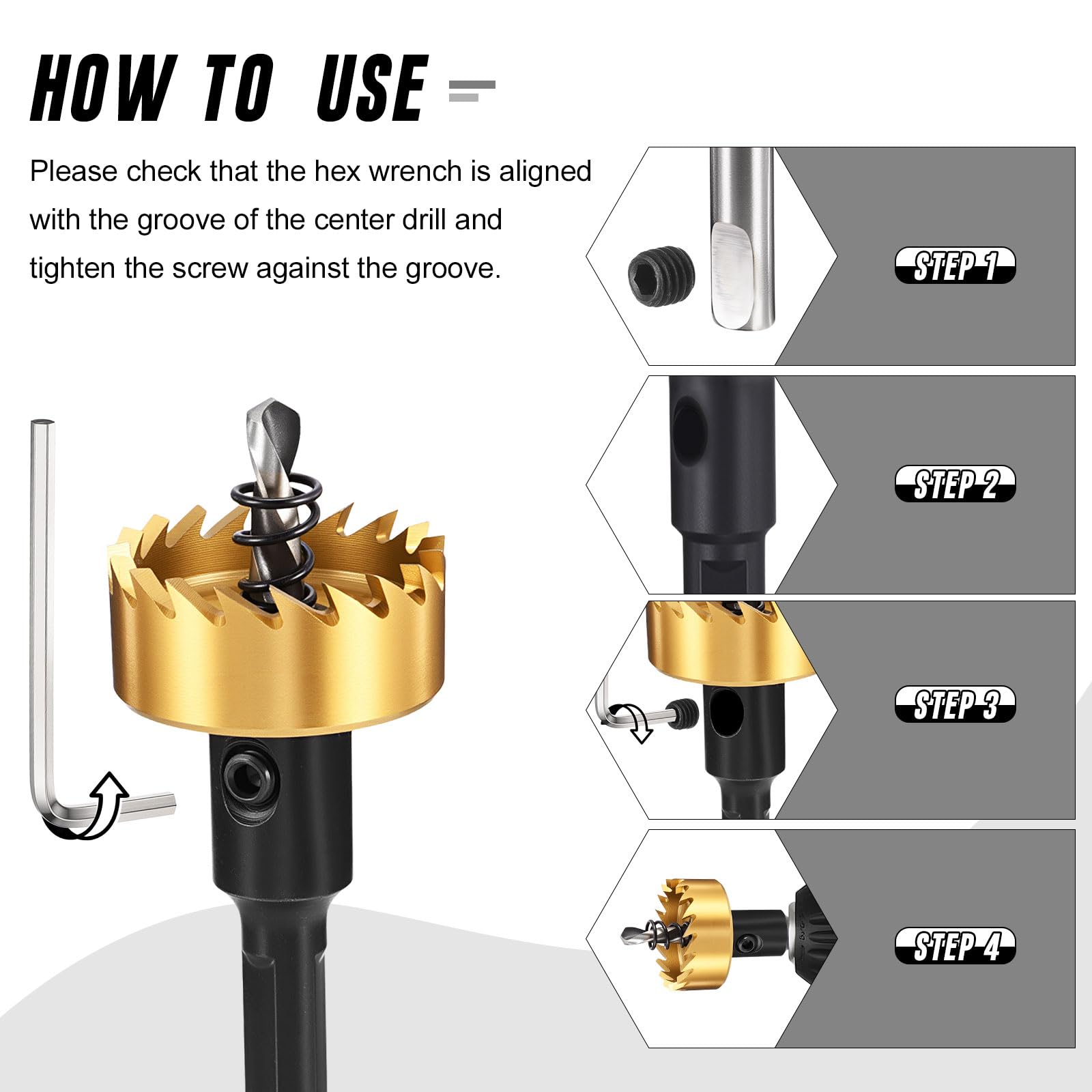 HOW TO USE

Please check that the hex wrench is aligned with the groove of the center drill and tighten the screw against the groove.

STEP 1

STEP 2

STEP 3

STEP 4