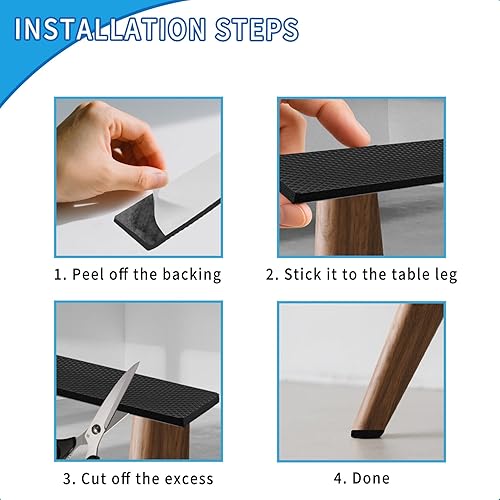 INSTALLATION STEPS

1. Peel off the backing

2. Stick it to the table leg

3. Cut off the excess

4. Done