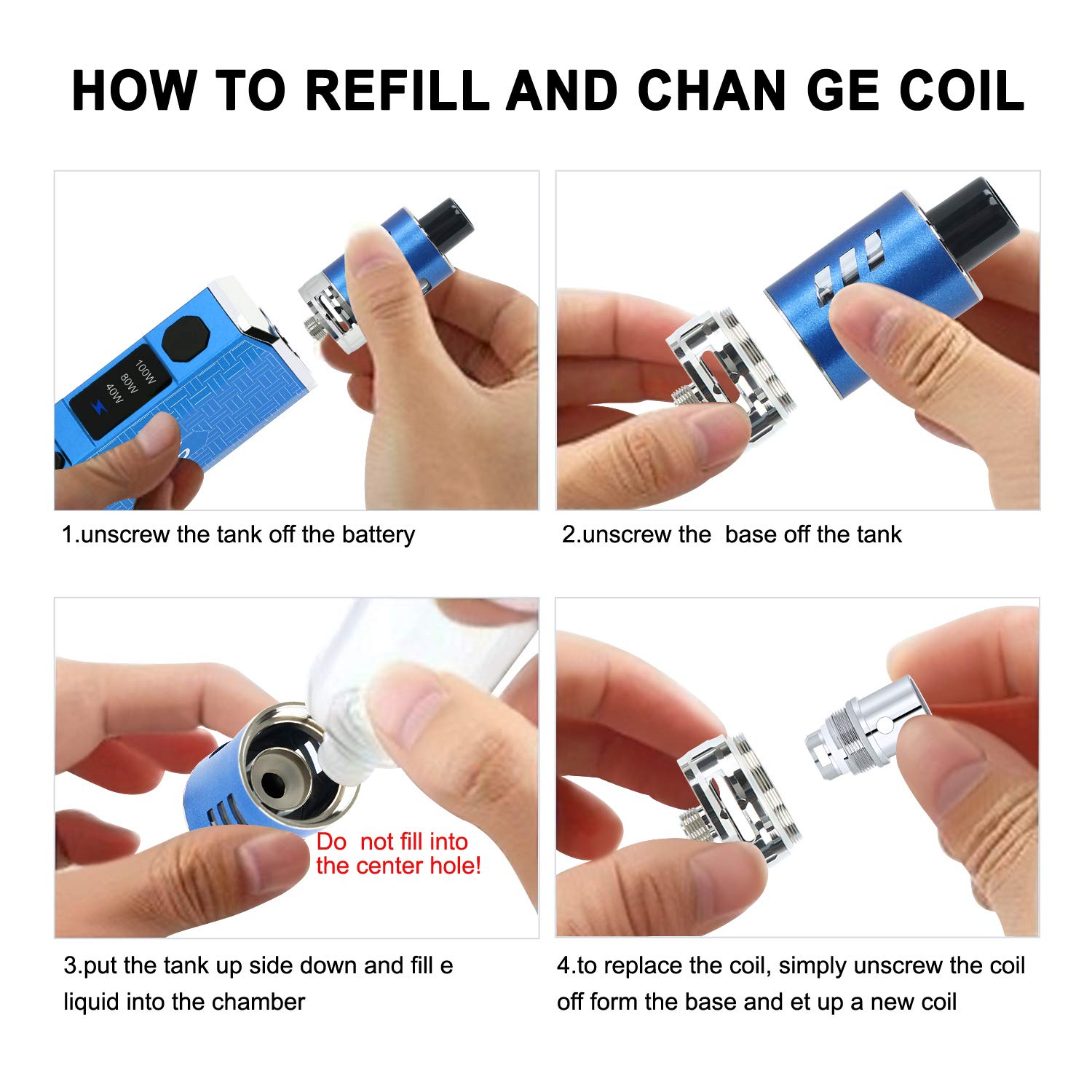 HOW TO REFILL AND CHAN GE COIL

100W
80W
40W

1.unscrew the tank off the battery

2.unscrew the  base off the tank

Do  not fill into the center hole!

3.put the tank up side down and fill e liquid into the chamber

4.to replace the coil, simply unscrew the coil off form the base and et up a new coil