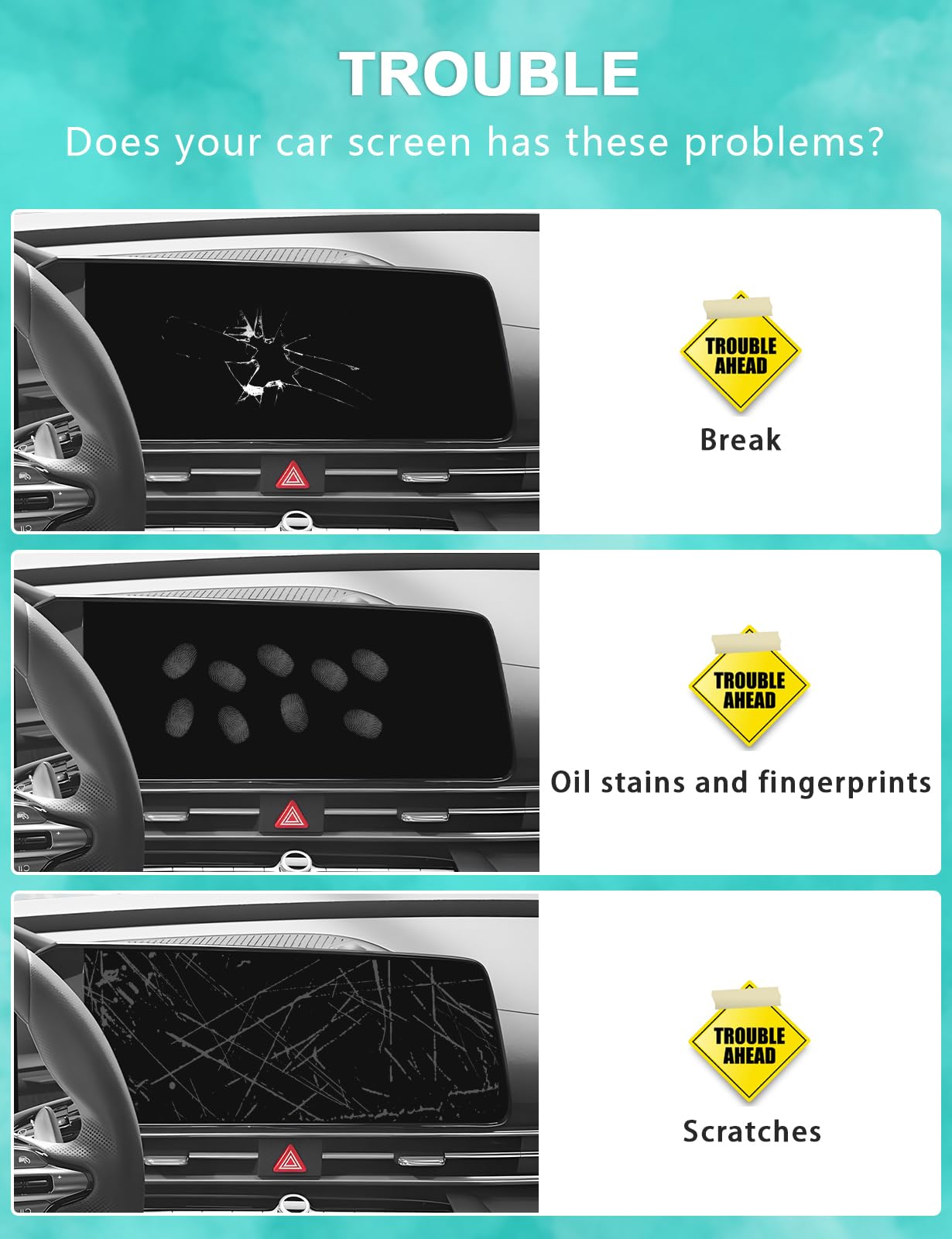 TROUBLE

Does your car screen has these problems?

TROUBLE AHEAD

Break

TROUBLE AHEAD

Oil stains and fingerprints

TROUBLE AHEAD

Scratches