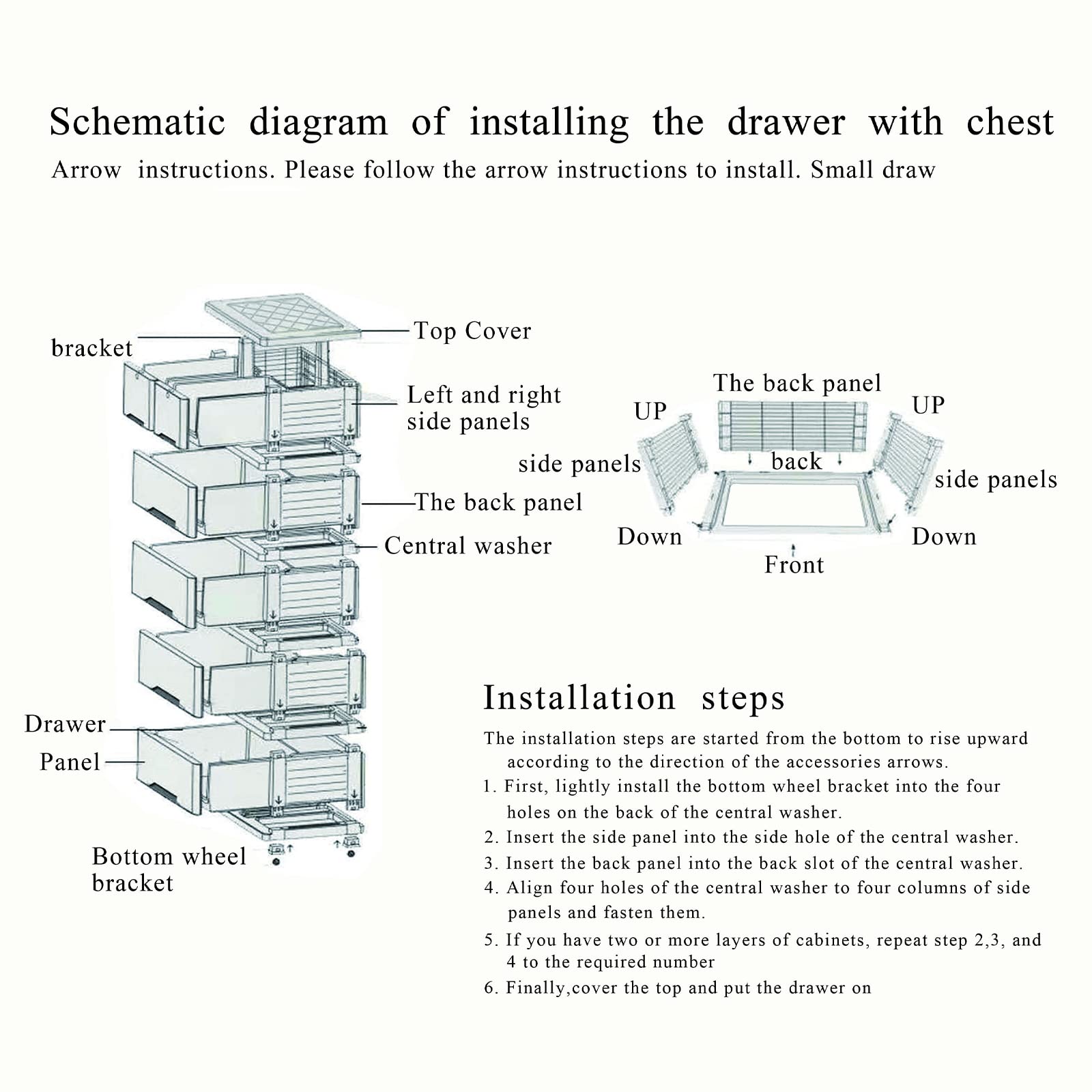 Schematic diagram of installing the drawer with chest

Arrow instructions. Please follow the arrow instructions to install. Small draw

bracket

Top Cover

Left and right side panels

The back panel

Central washer

Drawer

Panel

Bottom wheel bracket

The back panel

UP

UP

side panels

back

side panels

Down

Down

Front

Installation steps

The installation steps are started from the bottom to rise upward according to the direction of the accessories arrows.

1. First, lightly install the bottom wheel bracket into the four holes on the back of the central washer.

2. Insert the side panel into the side hole of the central washer.

3. Insert the back panel into the back slot of the central washer.

4. Align four holes of the central washer to four columns of side panels and fasten them.

5. If you have two or more layers of cabinets, repeat step 2,3, and 4 to the required number

6. Finally,cover the top and put the drawer on