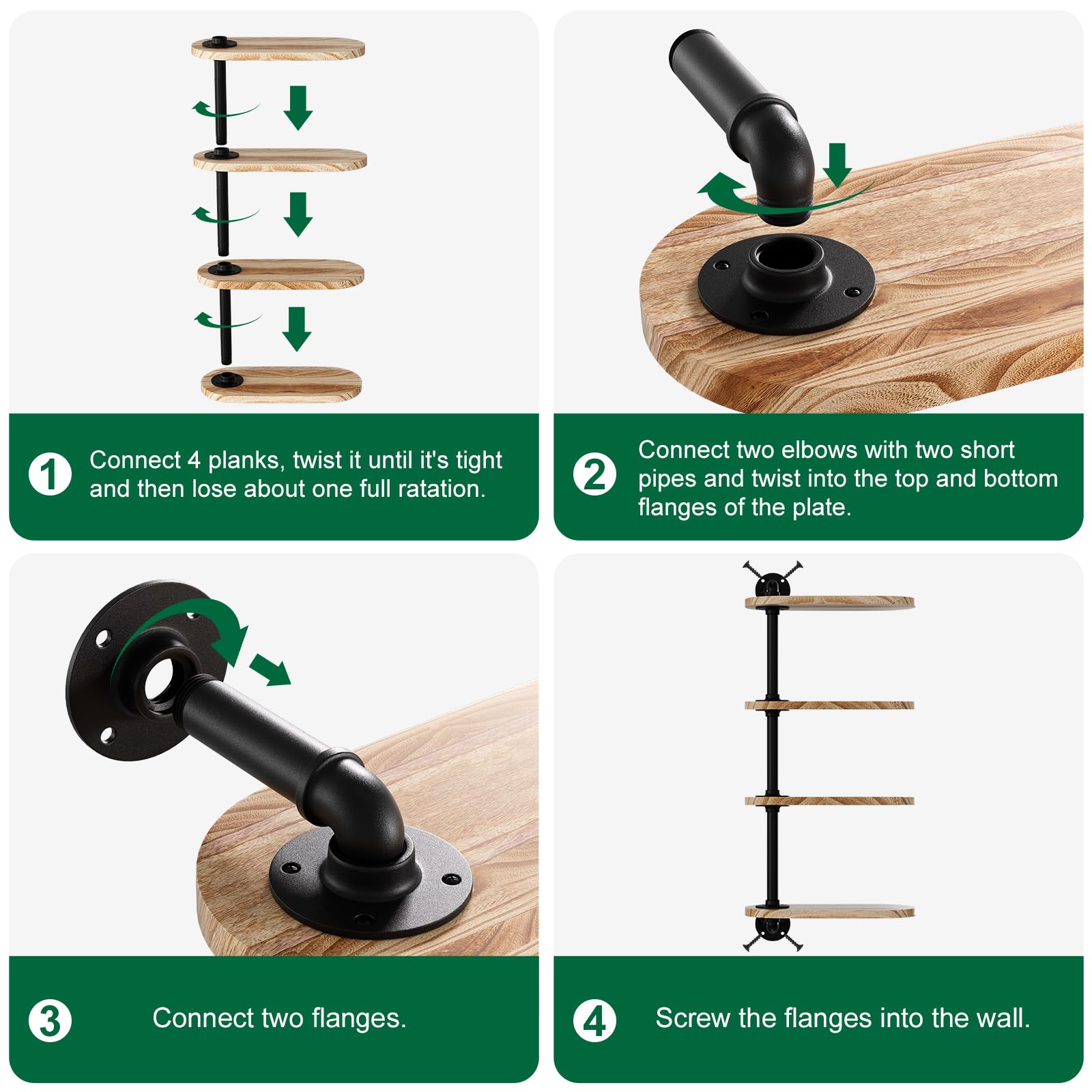 1 Connect 4 planks, twist it until it's tight and then lose about one full ratation.

2 Connect two elbows with two short pipes and twist into the top and bottom flanges of the plate.

3 Connect two flanges.

4 Screw the flanges into the wall.