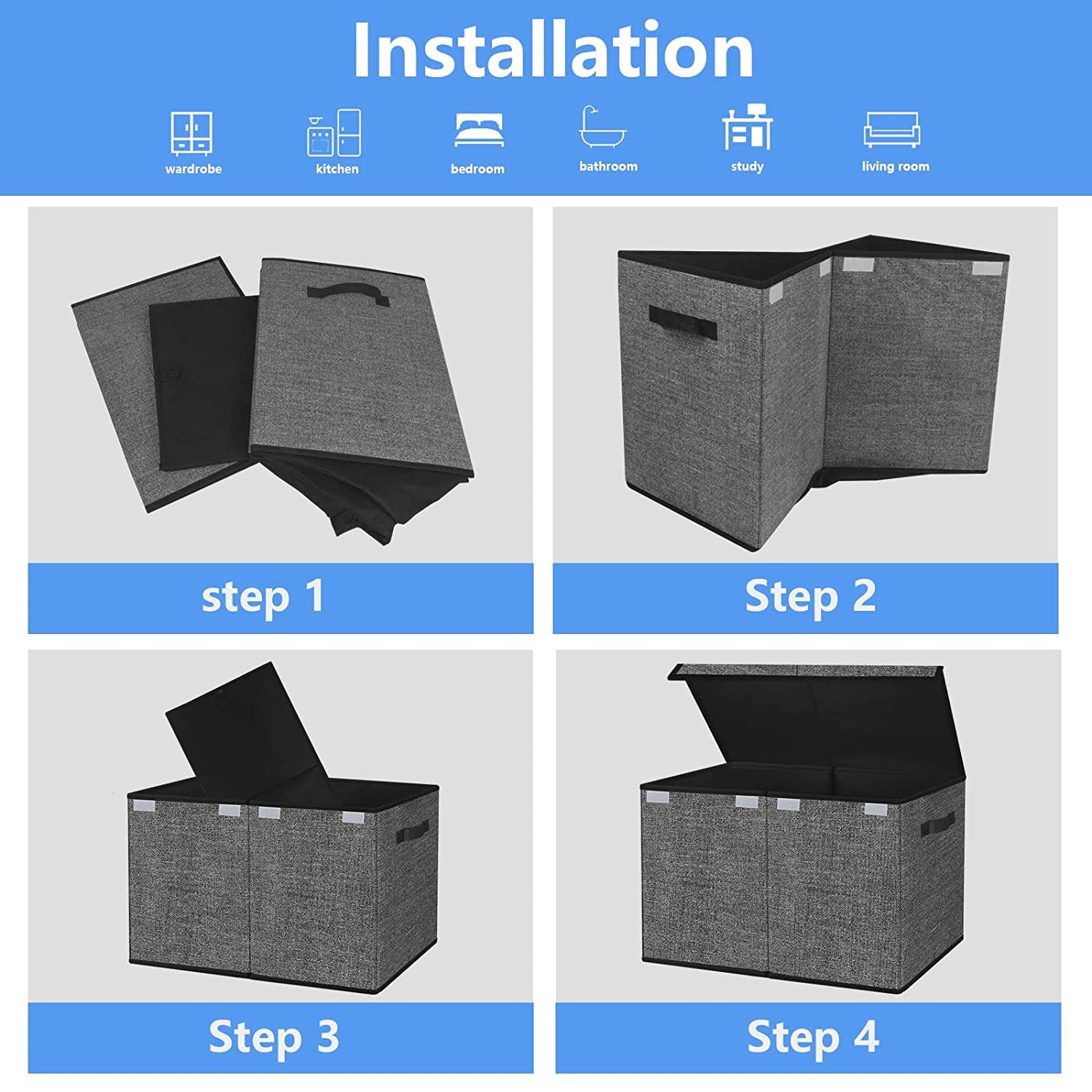 Installation

wardrobe
kitchen
bedroom
bathroom
study
living room

step 1

Step 2

Step 3

Step 4