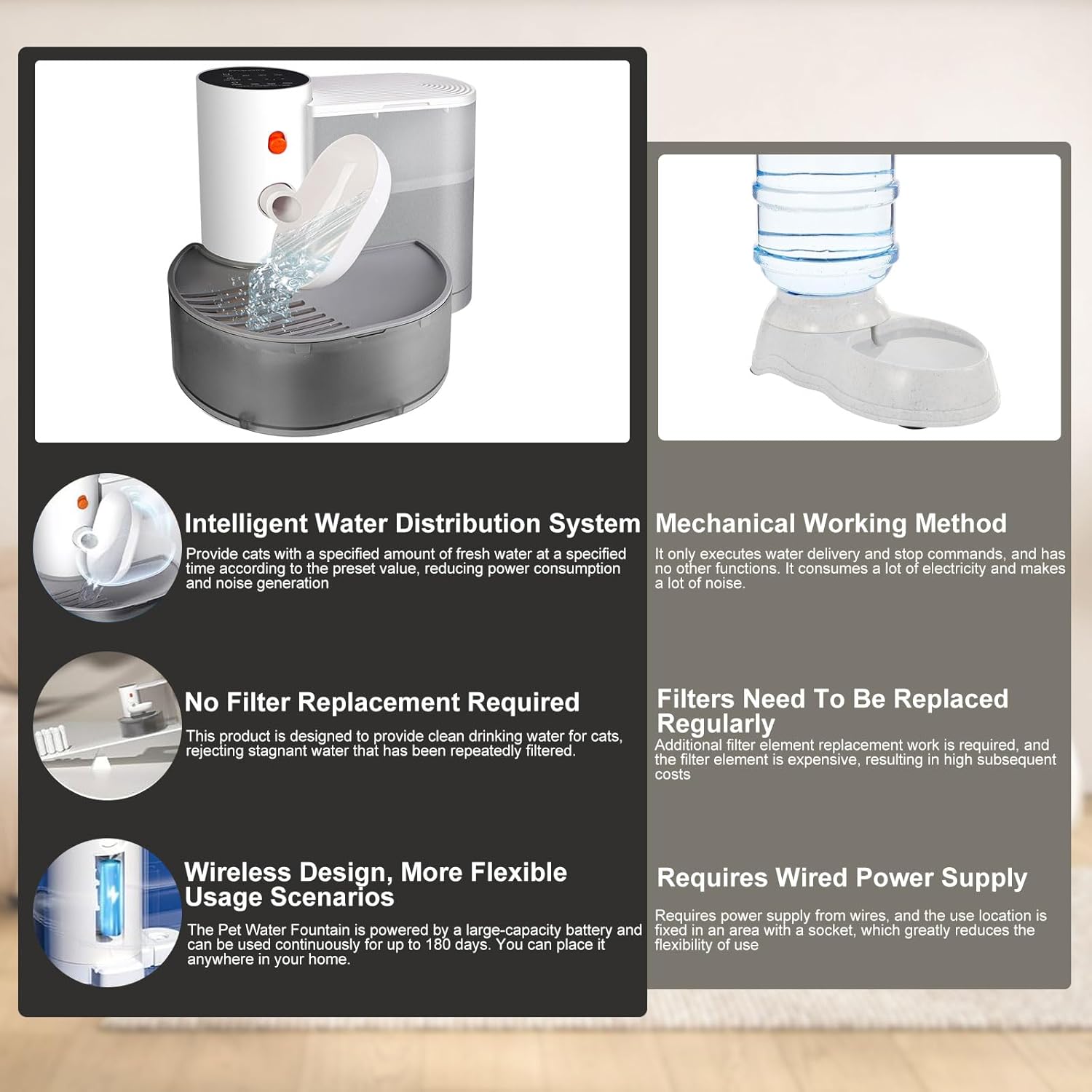 Intelligent Water Distribution System

Provide cats with a specified amount of fresh water at a specified time according to the preset value, reducing power consumption and noise generation

No Filter Replacement Required

This product is designed to provide clean drinking water for cats, rejecting stagnant water that has been repeatedly filtered.

Wireless Design, More Flexible Usage Scenarios

The Pet Water Fountain is powered by a large-capacity battery and can be used continuously for up to 180 days. You can place it anywhere in your home.

Mechanical Working Method

It only executes water delivery and stop commands, and has no other functions. It consumes a lot of electricity and makes a lot of noise.

Filters Need To Be Replaced Regularly

Additional filter element replacement work is required, and the filter element is expensive, resulting in high subsequent costs

Requires Wired Power Supply

Requires power supply from wires, and the use location is fixed in an area with a socket, which greatly reduces the flexibility of use