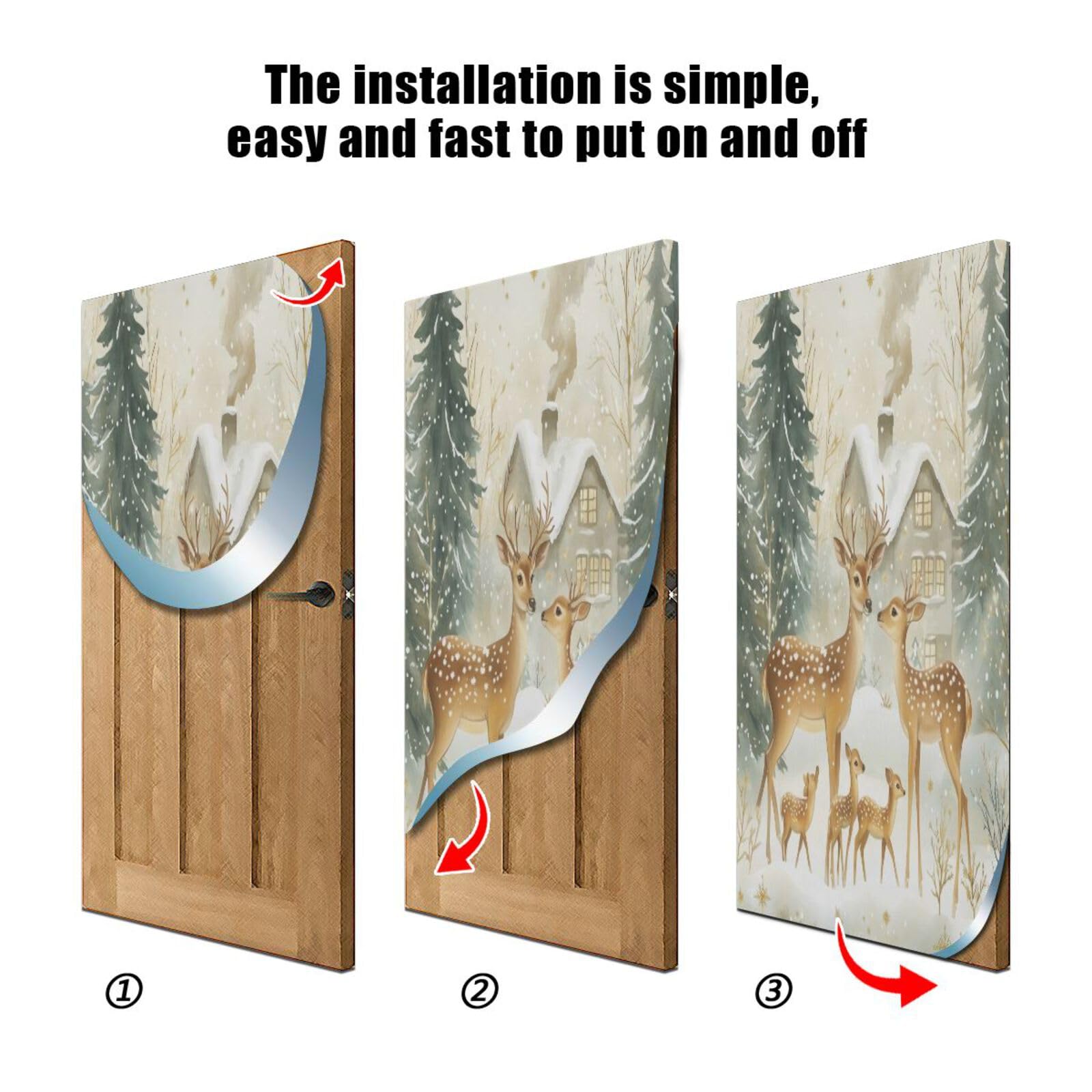 The installation is simple, easy and fast to put on and off

①

②

③