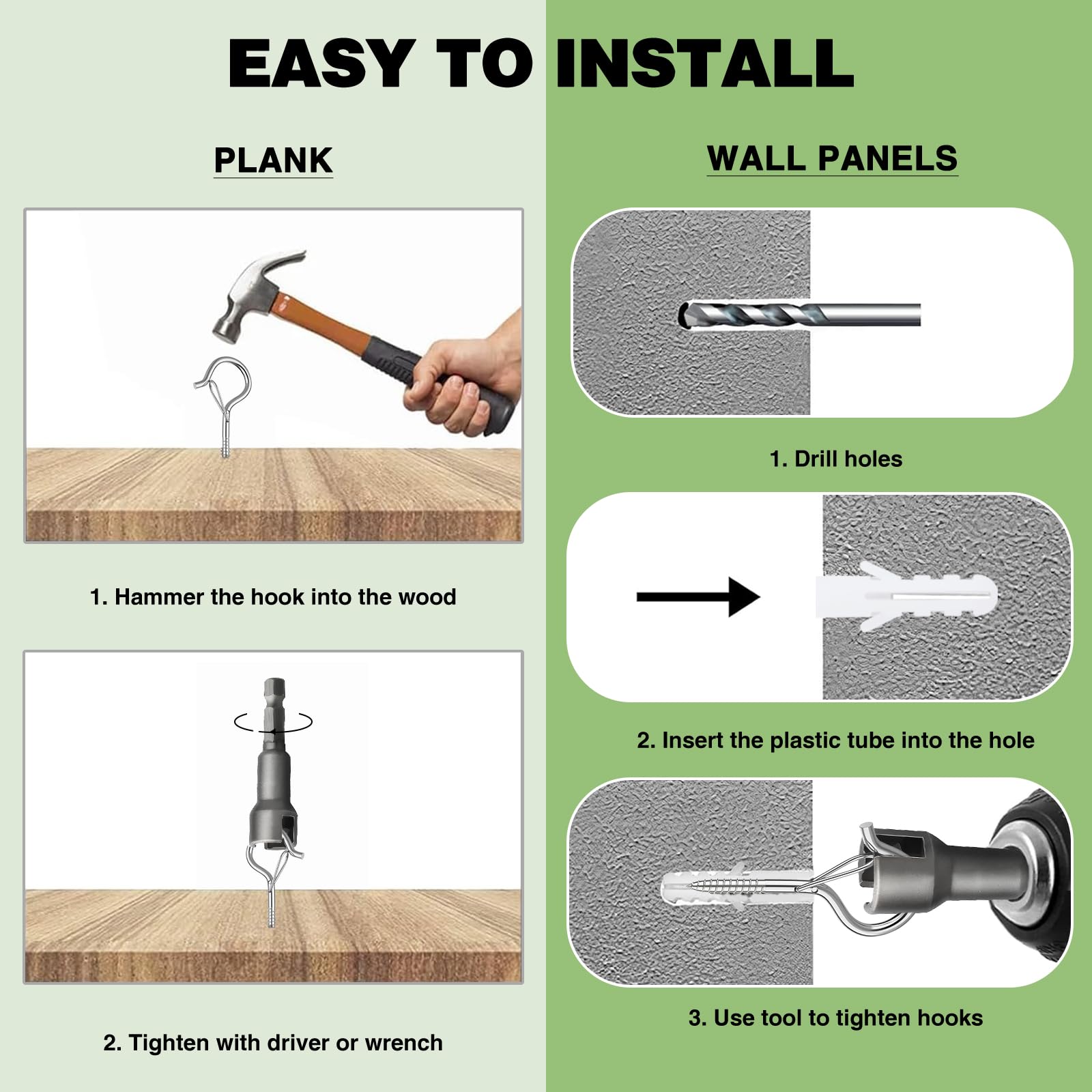 EASY TO INSTALL

PLANK

1. Hammer the hook into the wood

2. Tighten with driver or wrench

WALL PANELS

1. Drill holes

2. Insert the plastic tube into the hole

3. Use tool to tighten hooks