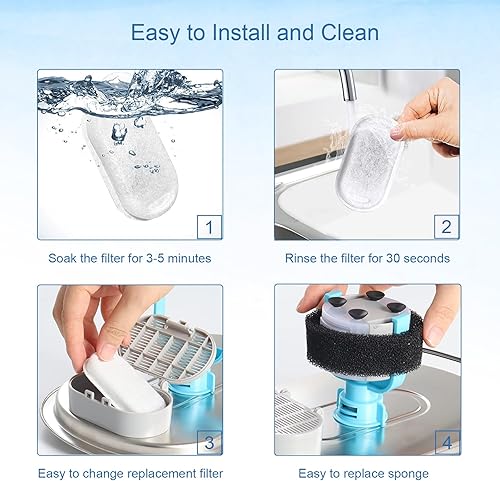 Easy to Install and Clean

1

Soak the filter for 3-5 minutes

2

Rinse the filter for 30 seconds

3

Easy to change replacement filter

4

Easy to replace sponge