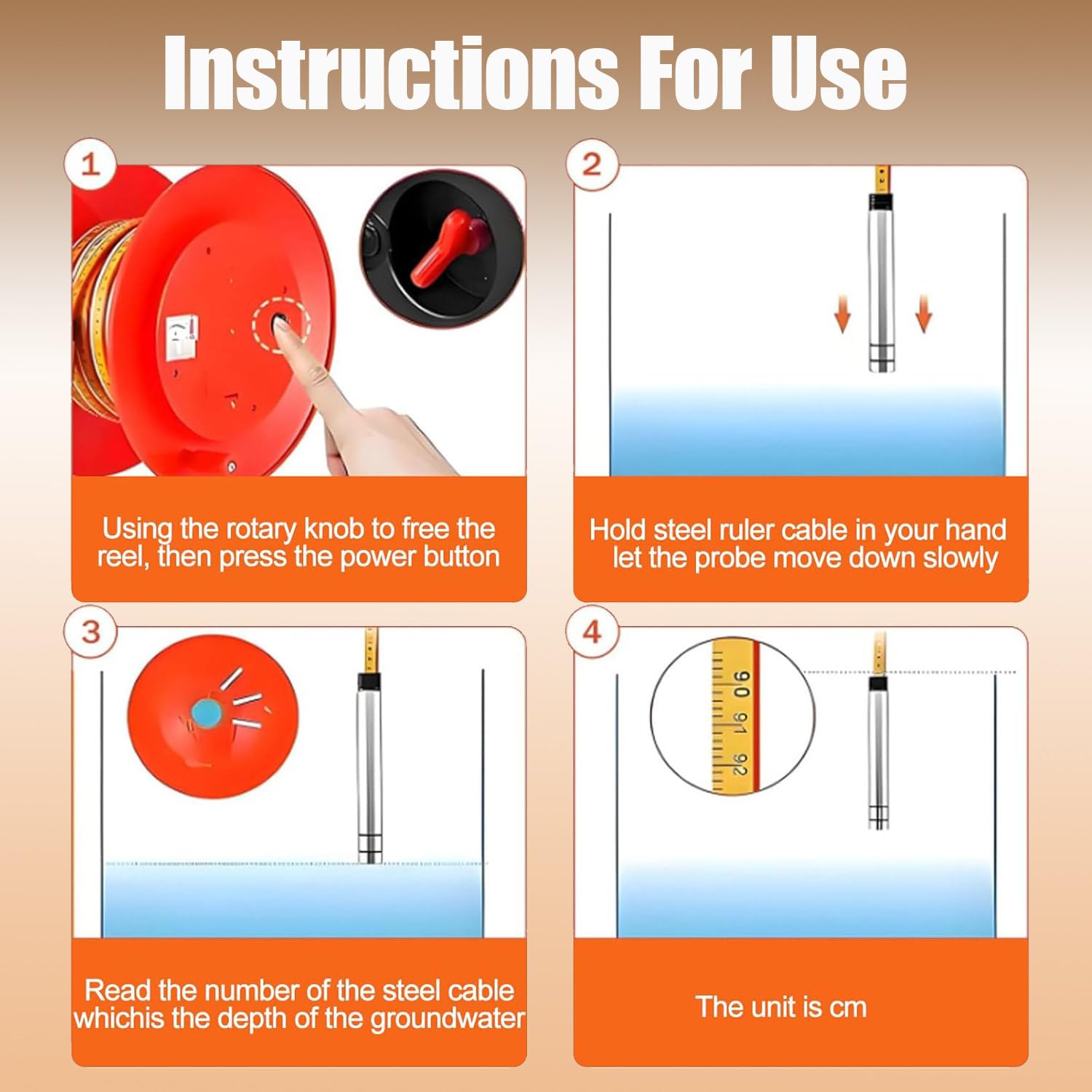 Instructions For Use

1

Using the rotary knob to free the reel, then press the power button

2

Hold steel ruler cable in your hand let the probe move down slowly

3

Read the number of the steel cable whichis the depth of the groundwater

4

90
91
92

The unit is cm