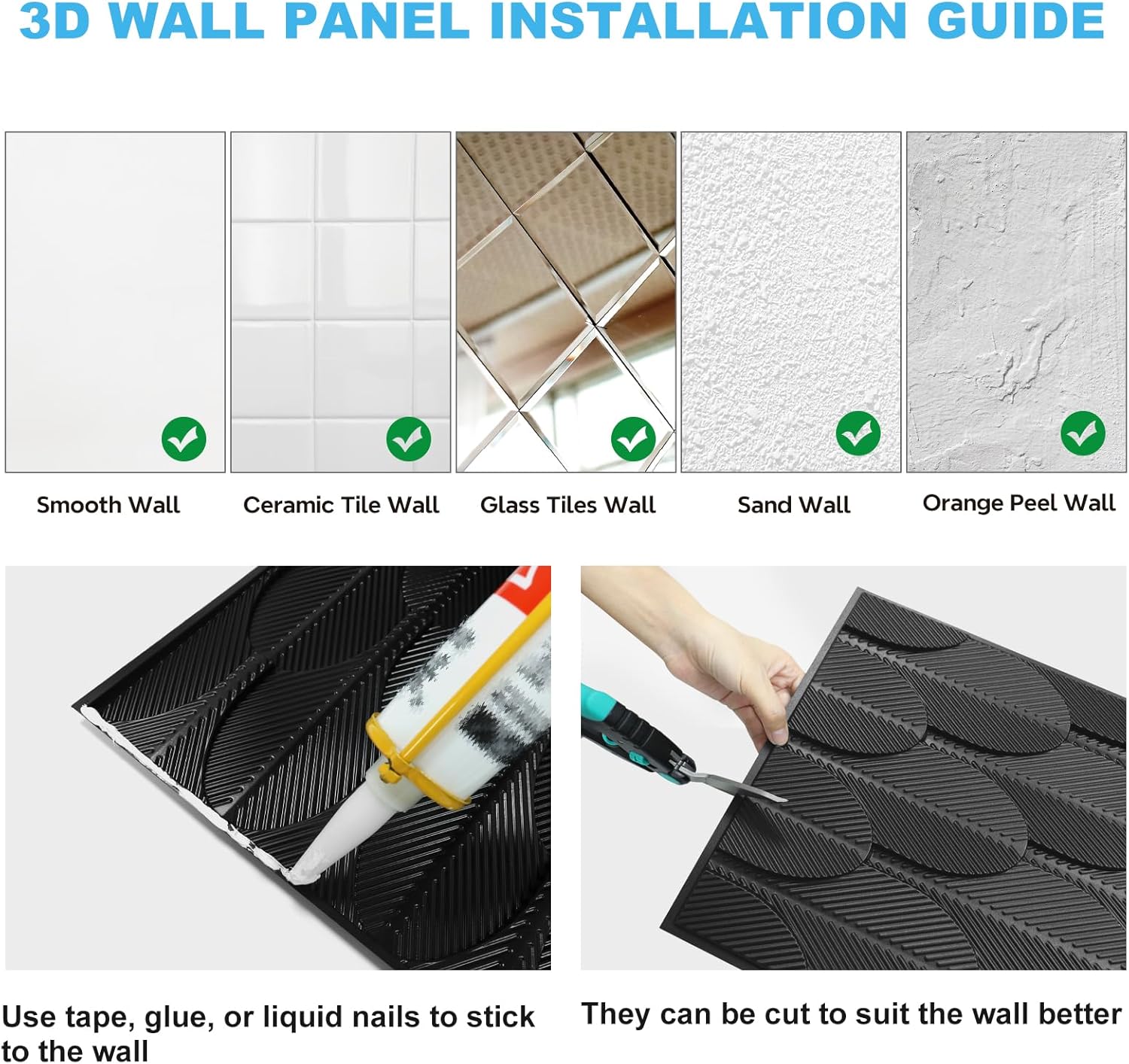 3D WALL PANEL INSTALLATION GUIDE

Smooth Wall

Ceramic Tile Wall

Glass Tiles Wall

Sand Wall

Orange Peel Wall

Use tape, glue, or liquid nails to stick to the wall

They can be cut to suit the wall better