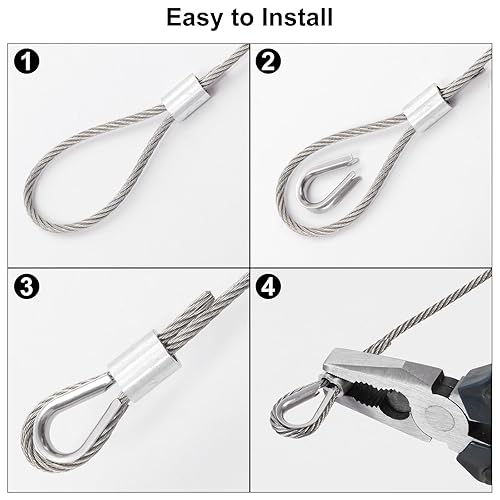 Easy to Install

1

2

3

4