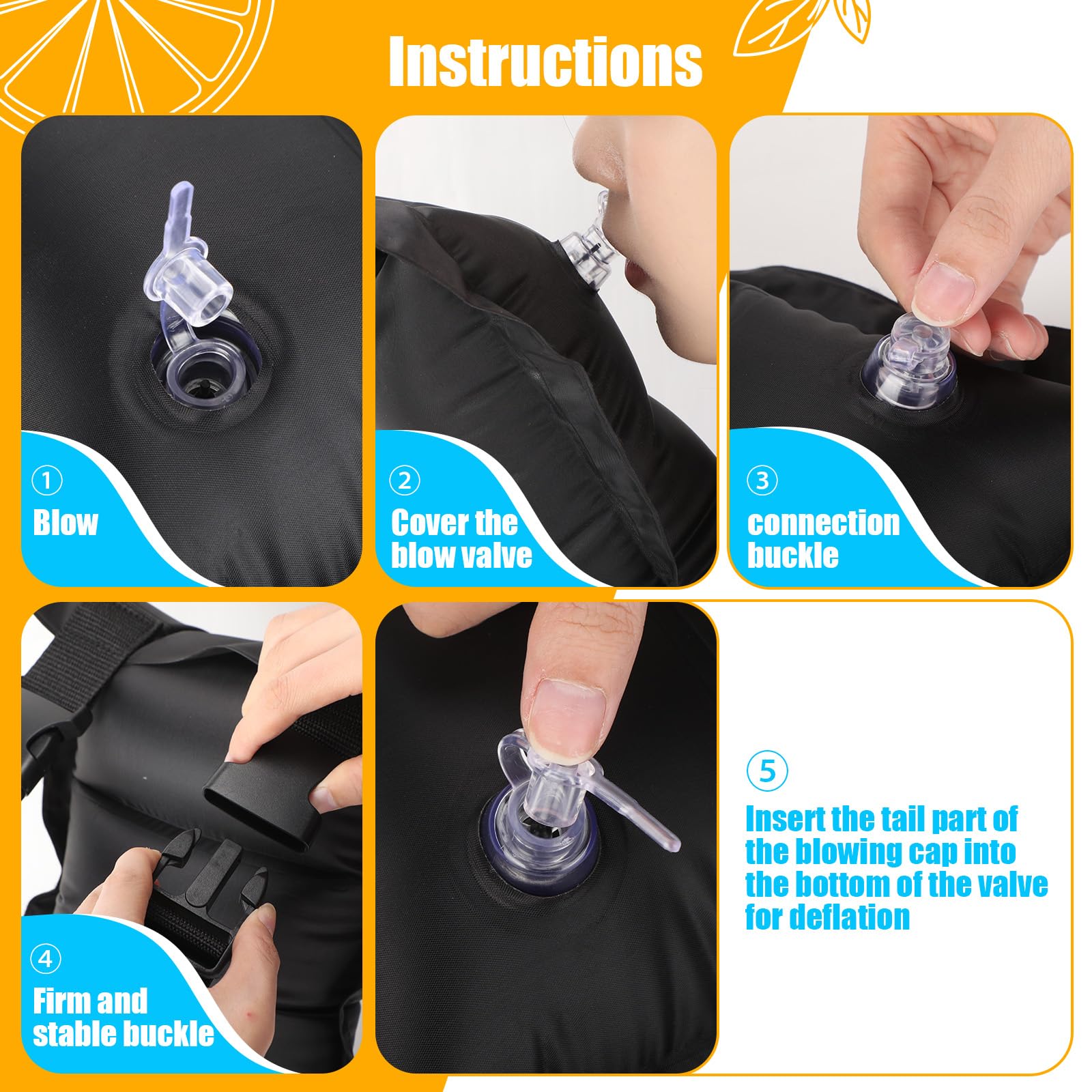 Instructions

① Blow

② Cover the blow valve

③ connection buckle

④ Firm and stable buckle

⑤ Insert the tail part of the blowing cap into the bottom of the valve for deflation