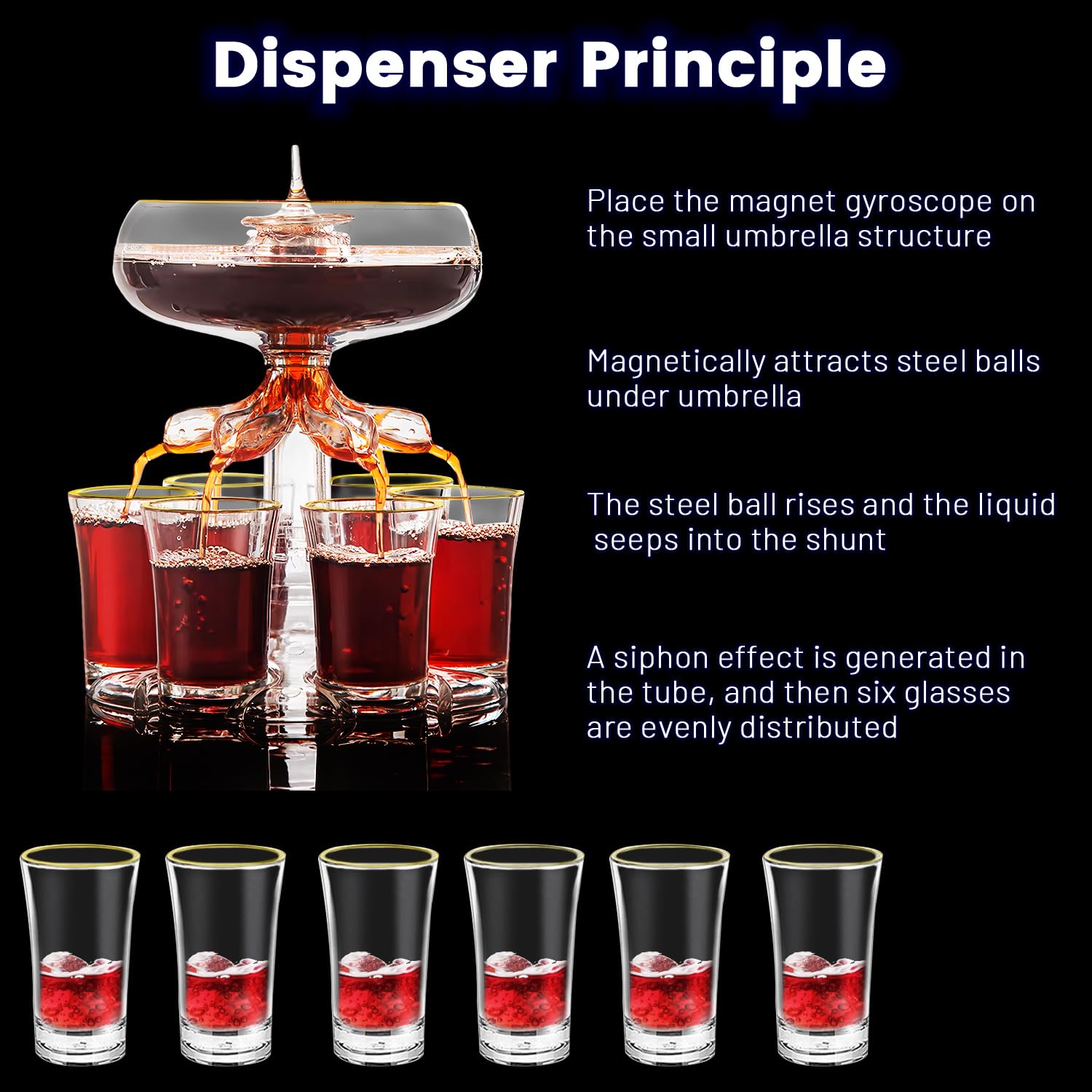 Dispenser Principle

Place the magnet gyroscope on the small umbrella structure

Magnetically attracts steel balls under umbrella

The steel ball rises and the liquid seeps into the shunt

A siphon effect is generated in the tube, and then six glasses are evenly distributed