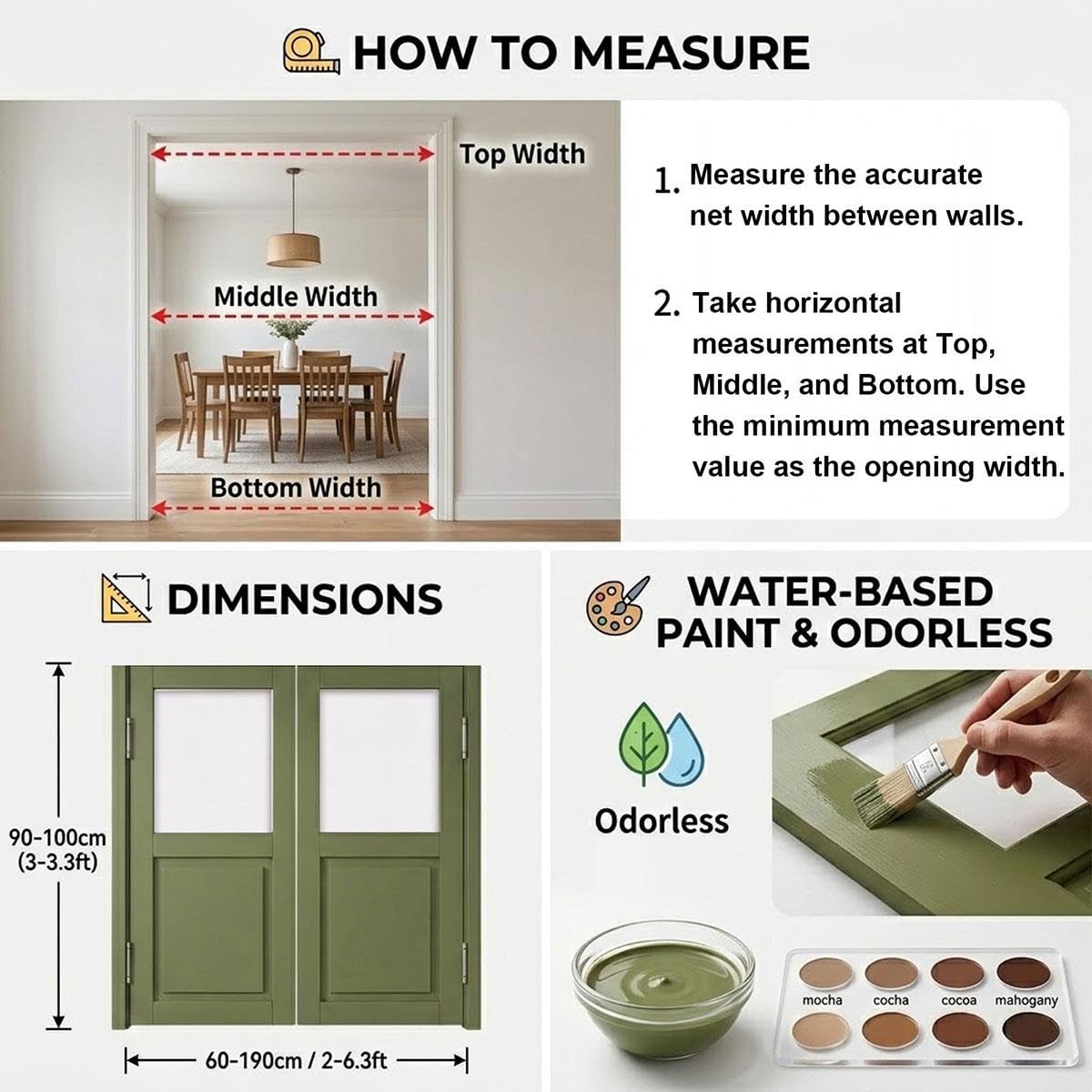 HOW TO MEASURE

Top Width

Middle Width

Bottom Width

1. Measure the accurate net width between walls.

2. Take horizontal measurements at Top, Middle, and Bottom. Use the minimum measurement value as the opening width.

DIMENSIONS

90-100cm (3-3.3ft)

60-190cm / 2-6.3ft

WATER-BASED PAINT & ODORLESS

Odorless

mocha cocha cocoa mahogany