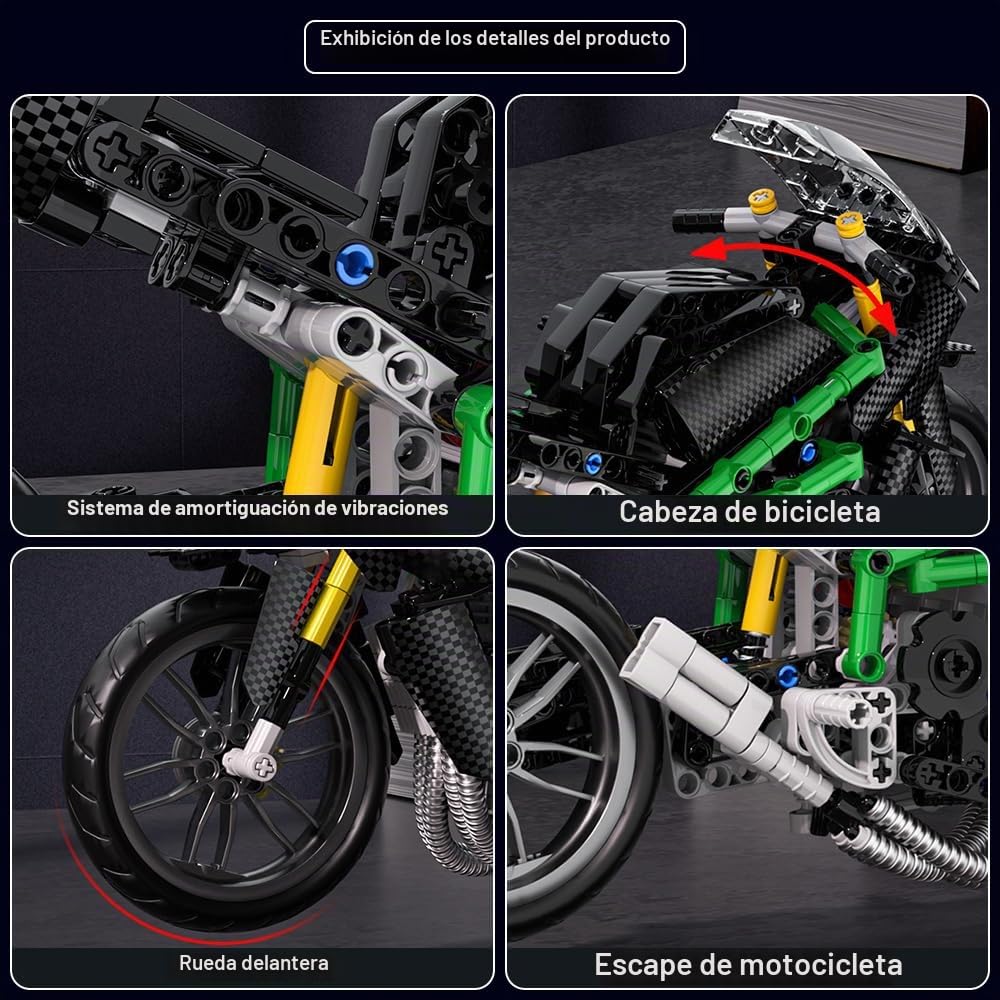 Exhibición de los detalles del producto

Sistema de amortiguación de vibraciones

Cabeza de bicicleta

Rueda delantera

Escape de motocicleta