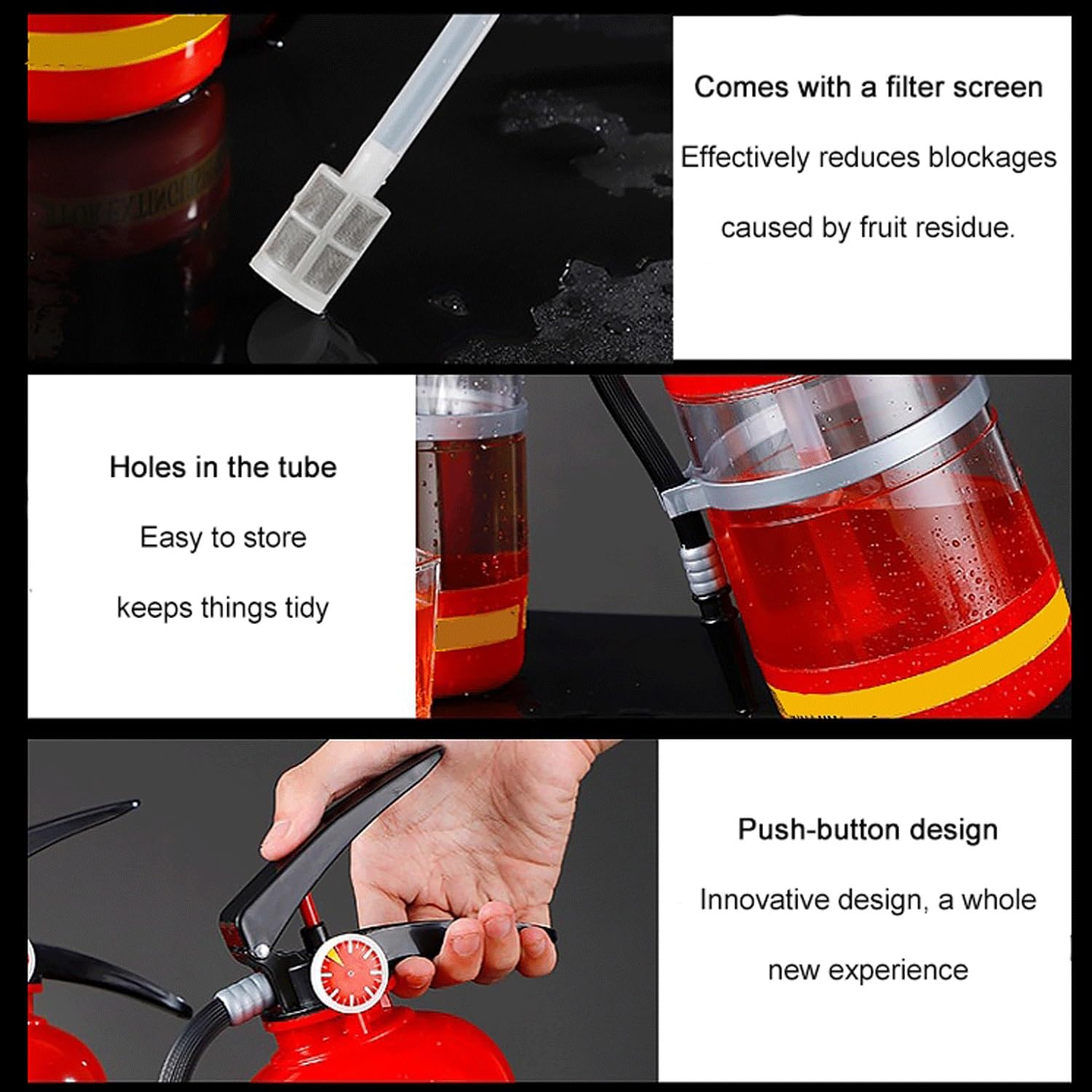 Comes with a filter screen

Effectively reduces blockages caused by fruit residue.

Holes in the tube

Easy to store

keeps things tidy

Push-button design

Innovative design, a whole new experience