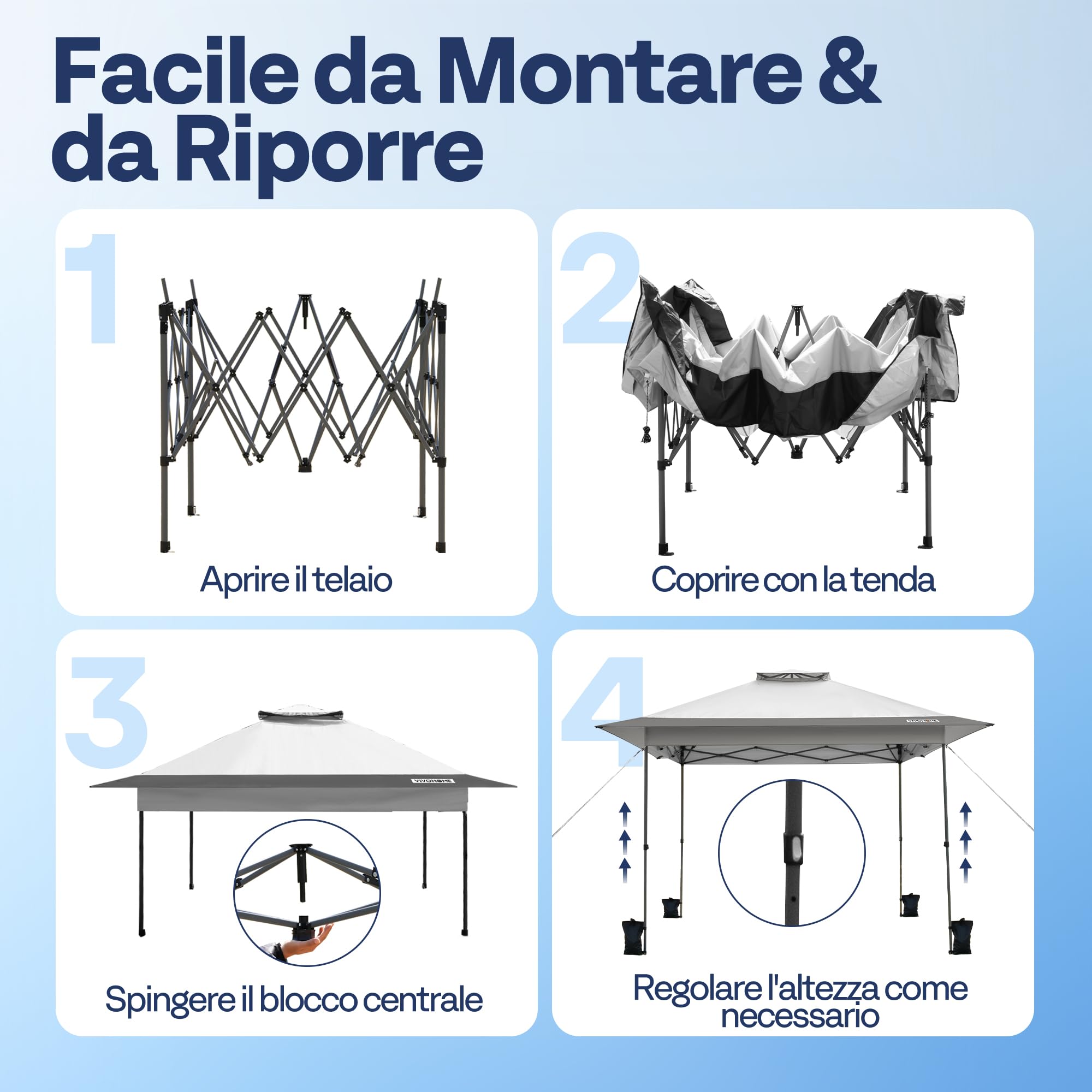 Facile da Montare & da Riporre

1

Aprire il telaio

2

Coprire con la tenda

3

VIVOHOME

Spingere il blocco centrale

4

VIVOHOME

Regolare l'altezza come necessario