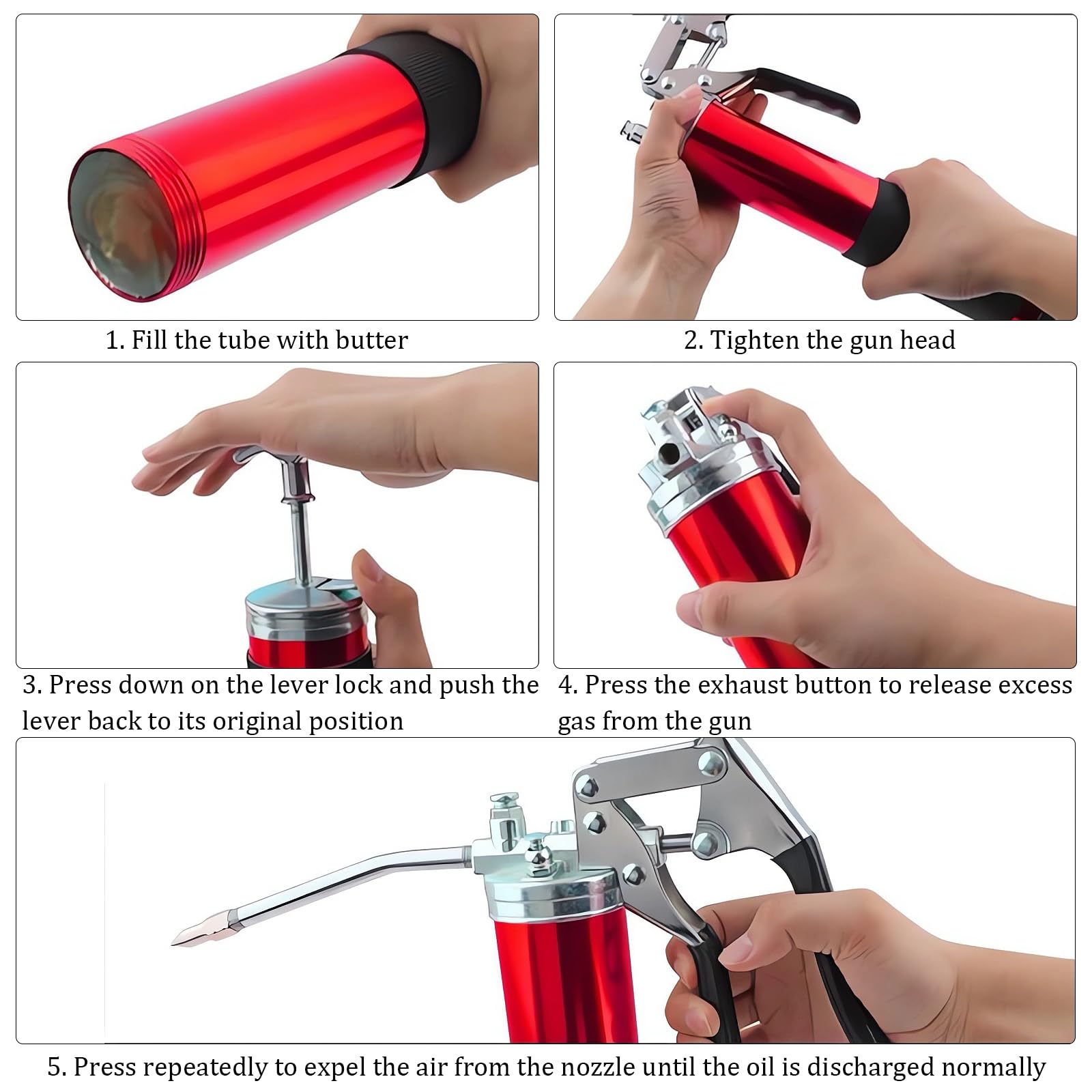 1. Fill the tube with butter

2. Tighten the gun head

3. Press down on the lever lock and push the lever back to its original position

4. Press the exhaust button to release excess gas from the gun

5. Press repeatedly to expel the air from the nozzle until the oil is discharged normally