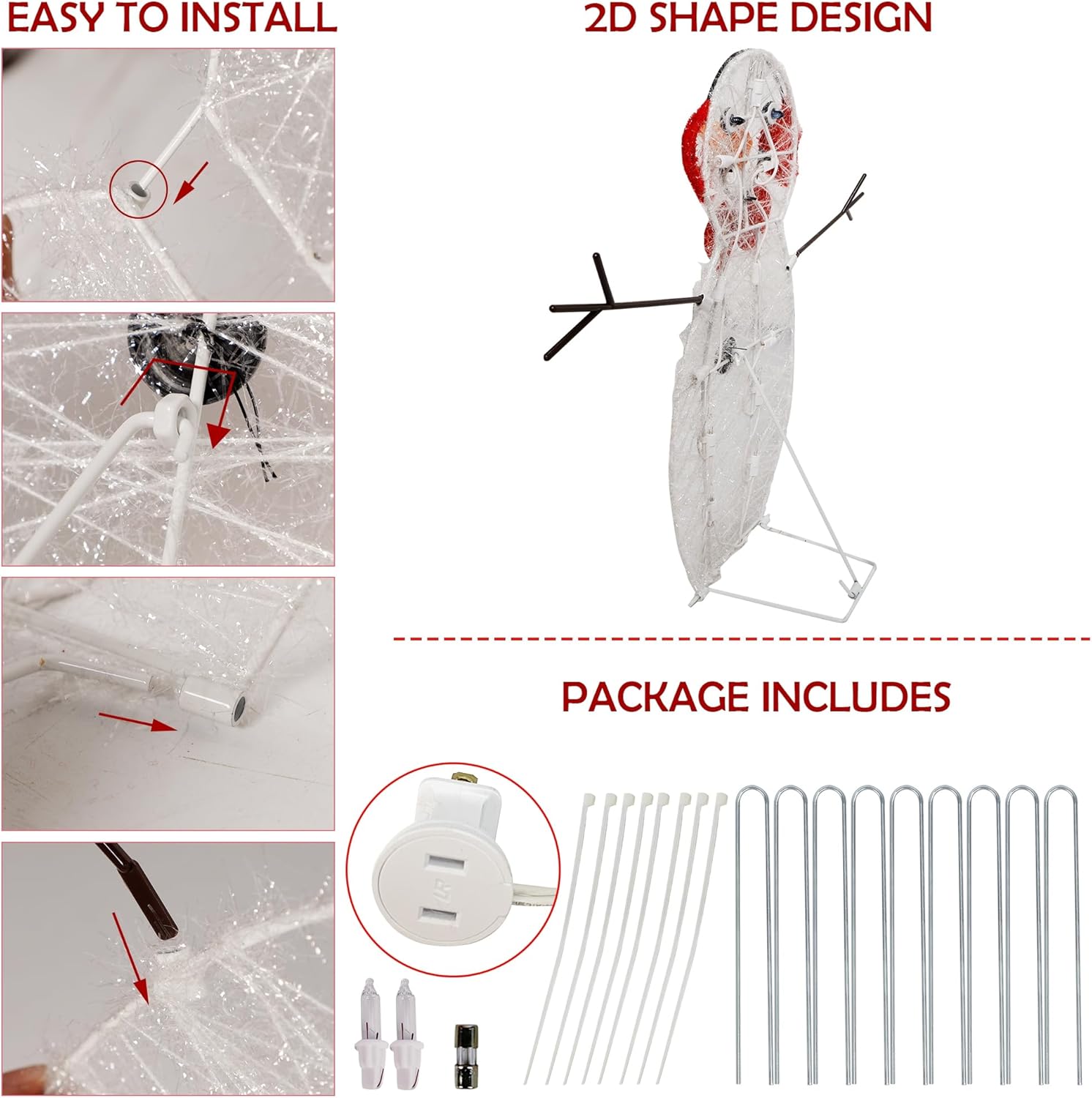 EASY TO INSTALL

2D SHAPE DESIGN

PACKAGE INCLUDES