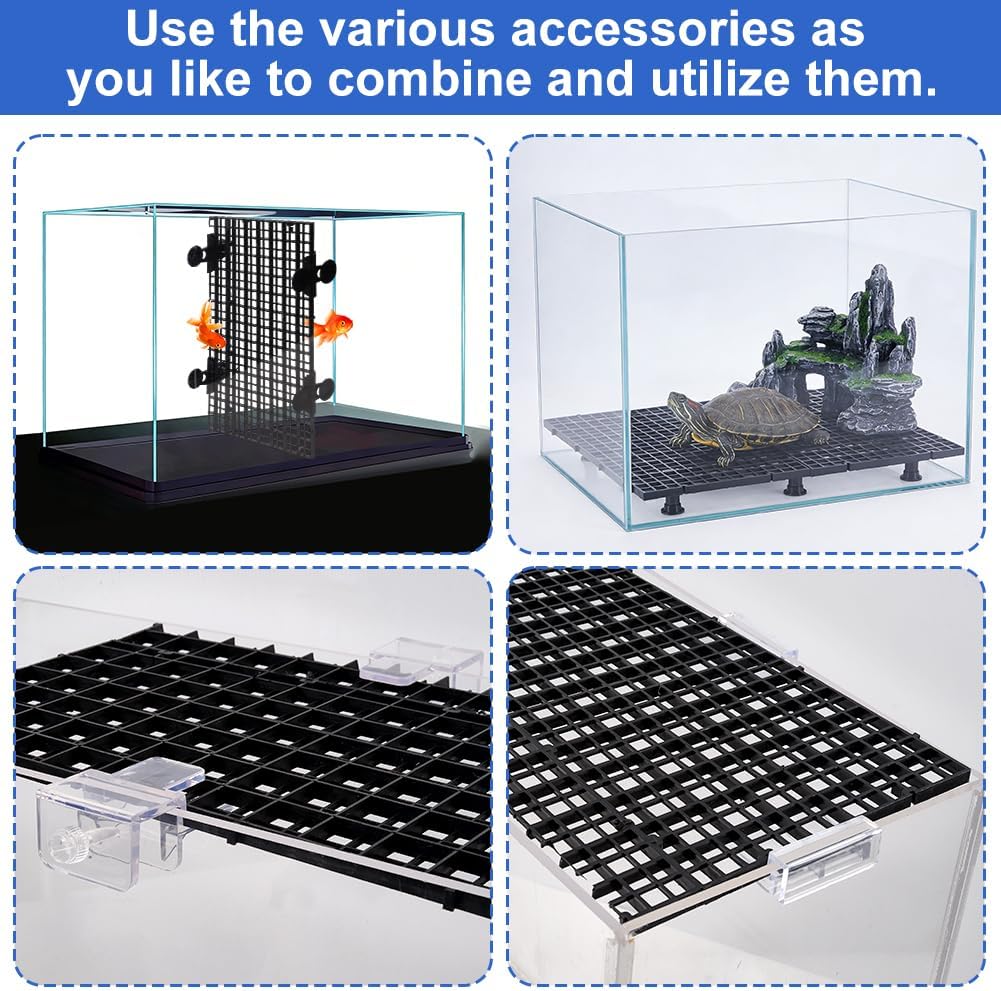 Use the various accessories as you like to combine and utilize them.