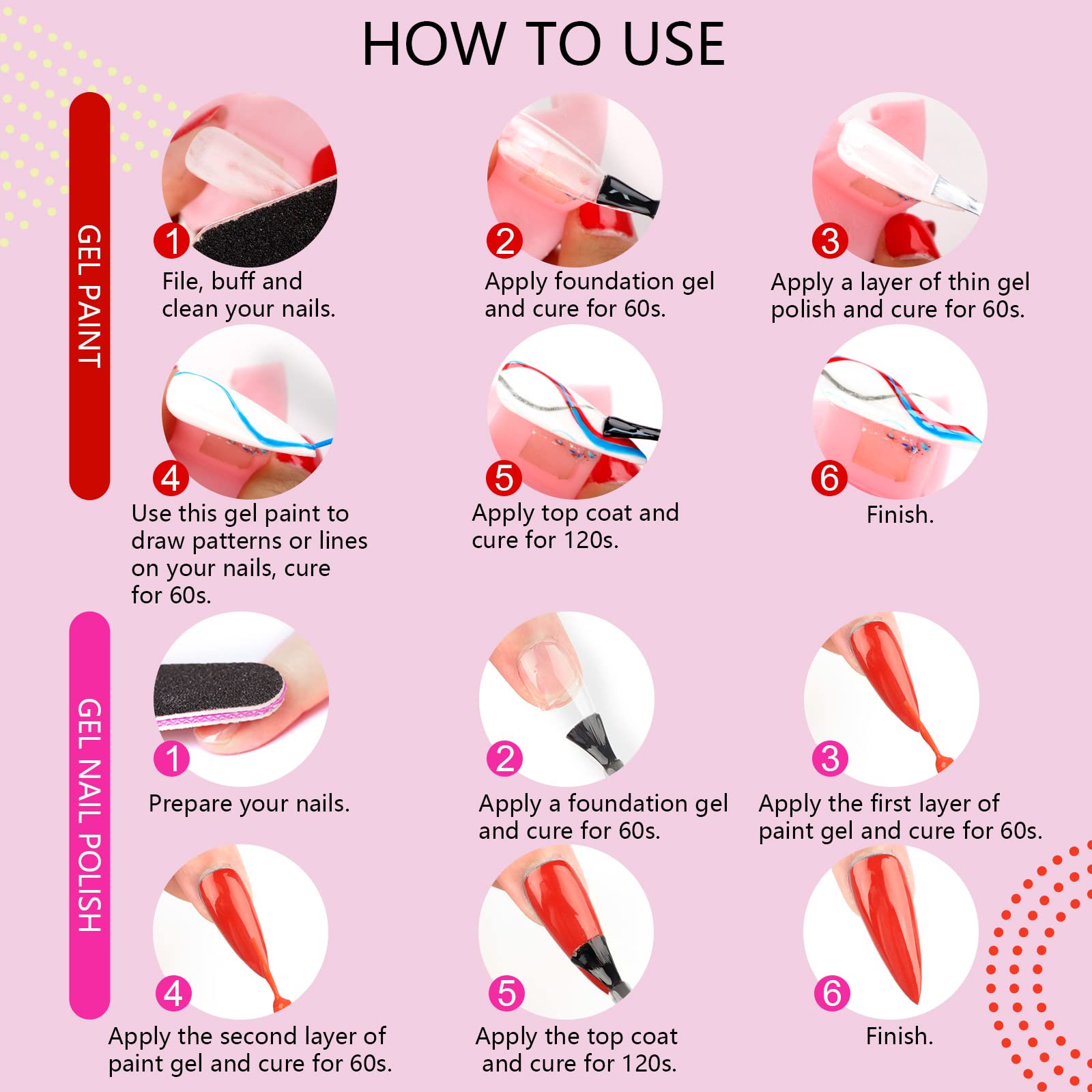 HOW TO USE

GEL PAINT

1
File, buff and clean your nails.

2
Apply foundation gel and cure for 60s.

3
Apply a layer of thin gel polish and cure for 60s.

4
Use this gel paint to draw patterns or lines on your nails, cure for 60s.

5
Apply top coat and cure for 120s.

6
Finish.

GEL NAIL POLISH

1
Prepare your nails.

2
Apply a foundation gel and cure for 60s.

3
Apply the first layer of paint gel and cure for 60s.

4
Apply the second layer of paint gel and cure for 60s.

5
Apply the top coat and cure for 120s.

6
Finish.