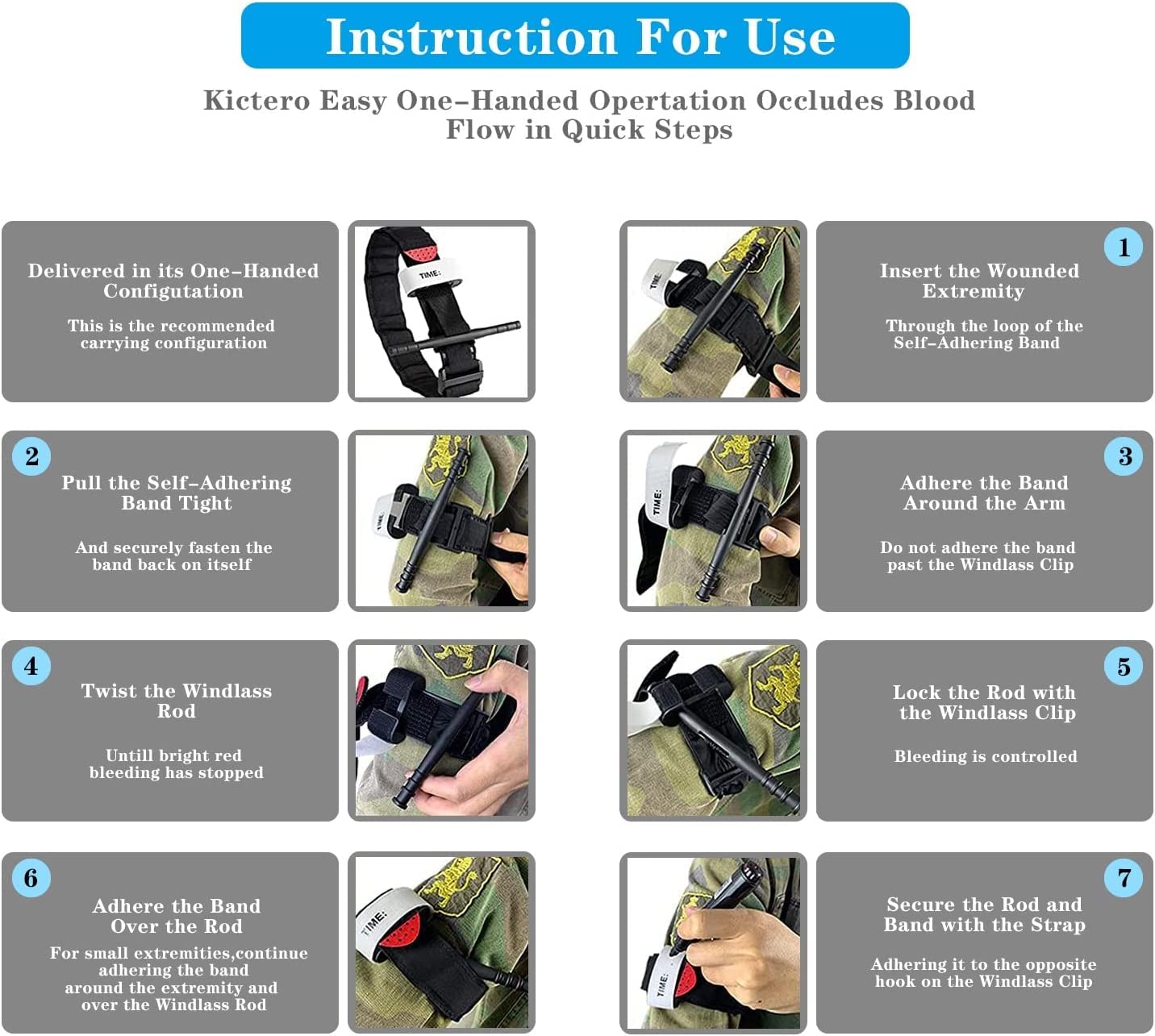 Instruction For Use

Kictero Easy One-Handed Opertation Occludes Blood Flow in Quick Steps

Delivered in its One-Handed Configutation

This is the recommended carrying configuration

TIME:

TIME:

1

Insert the Wounded Extremity

Through the loop of the Self-Adhering Band

2

Pull the Self-Adhering Band Tight

And securely fasten the band back on itself

TIME:

TIME:

3

Adhere the Band Around the Arm

Do not adhere the band past the Windlass Clip

4

Twist the Windlass Rod

Untill bright red bleeding has stopped

5

Lock the Rod with the Windlass Clip

Bleeding is controlled

6

Adhere the Band Over the Rod

For small extremities,continue adhering the band around the extremity and over the Windlass Rod

TIME:

TIME:

7

Secure the Rod and Band with the Strap

Adhering it to the opposite hook on the Windlass Clip