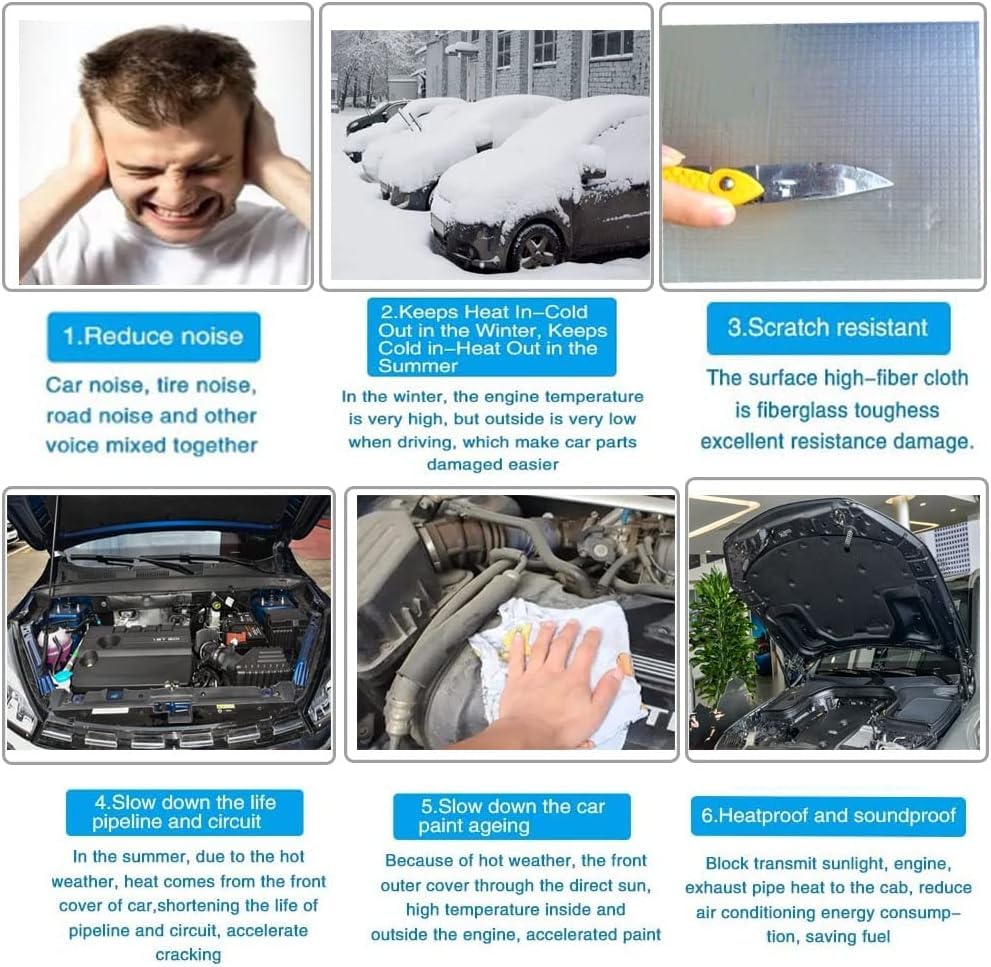 1.Reduce noise

Car noise, tire noise, road noise and other voice mixed together

2.Keeps Heat In–Cold Out in the Winter, Keeps Cold in–Heat Out in the Summer

In the winter, the engine temperature is very high, but outside is very low when driving, which make car parts damaged easier

3.Scratch resistant

The surface high–fiber cloth is fiberglass toughess excellent resistance damage.

4.Slow down the life pipeline and circuit

In the summer, due to the hot weather, heat comes from the front cover of car,shortening the life of pipeline and circuit, accelerate cracking

5.Slow down the car paint ageing

Because of hot weather, the front outer cover through the direct sun, high temperature inside and outside the engine, accelerated paint

6.Heatproof and soundproof

Block transmit sunlight, engine, exhaust pipe heat to the cab, reduce air conditioning energy consumption, saving fuel