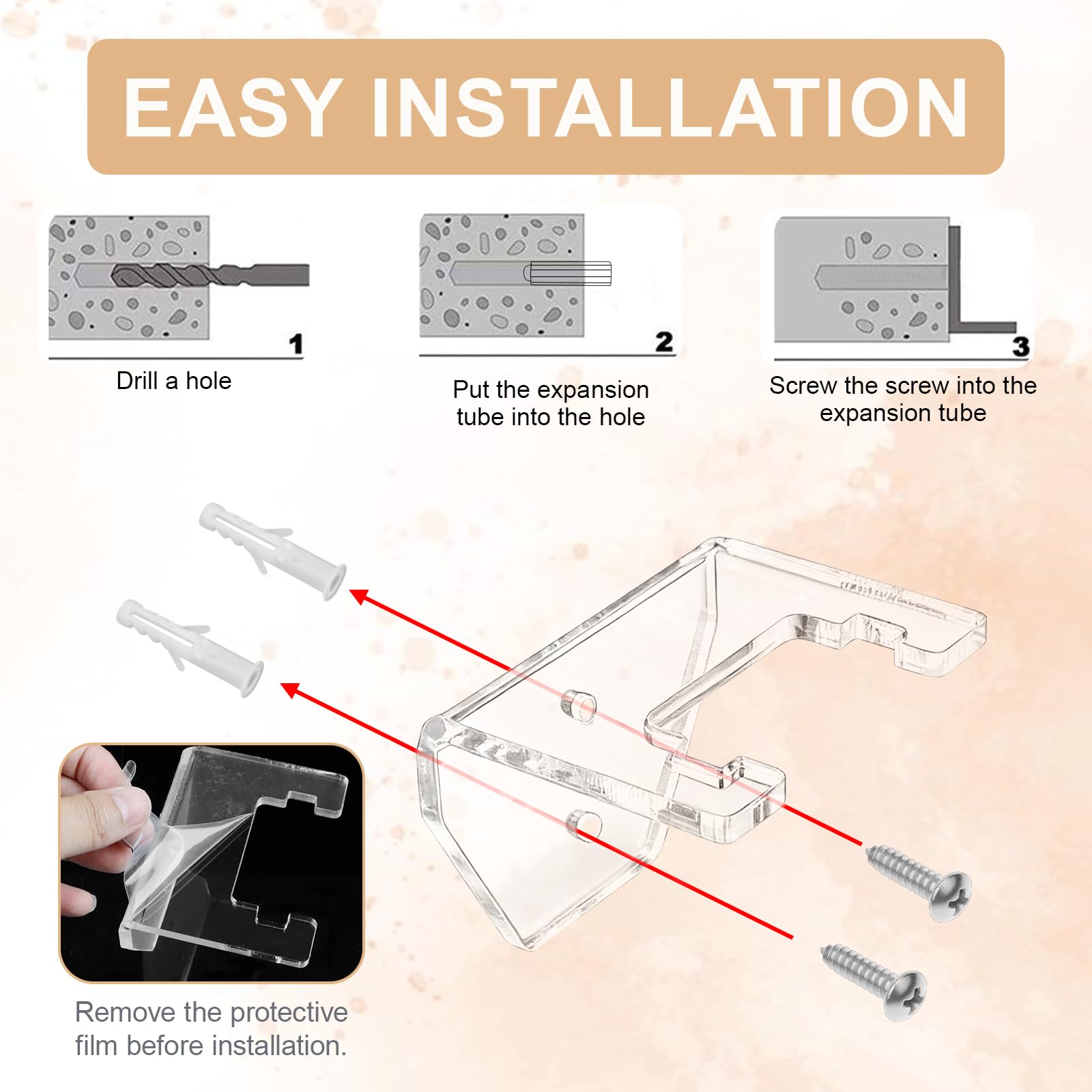 EASY INSTALLATION

1
Drill a hole

2
Put the expansion tube into the hole

3
Screw the screw into the expansion tube

Remove the protective film before installation.