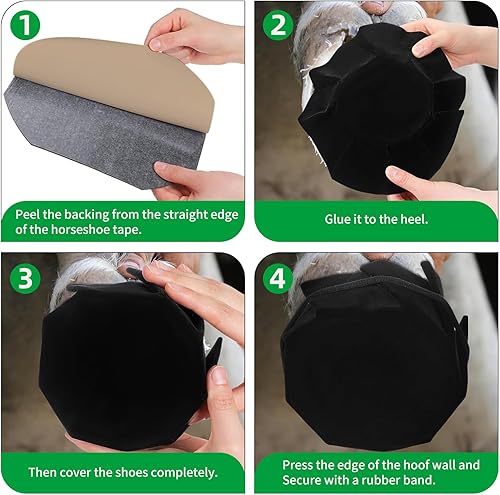 1

Peel the backing from the straight edge of the horseshoe tape.

2

Glue it to the heel.

3

Then cover the shoes completely.

4

Press the edge of the hoof wall and Secure with a rubber band.