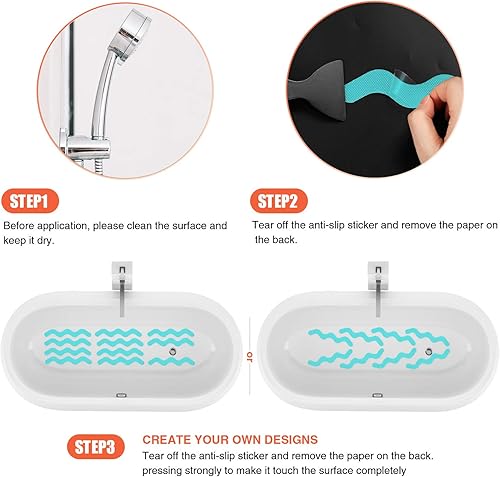 STEP1

Before application, please clean the surface and keep it dry.

STEP2

Tear off the anti-slip sticker and remove the paper on the back.

or

STEP3

CREATE YOUR OWN DESIGNS

Tear off the anti-slip sticker and remove the paper on the back. pressing strongly to make it touch the surface completely