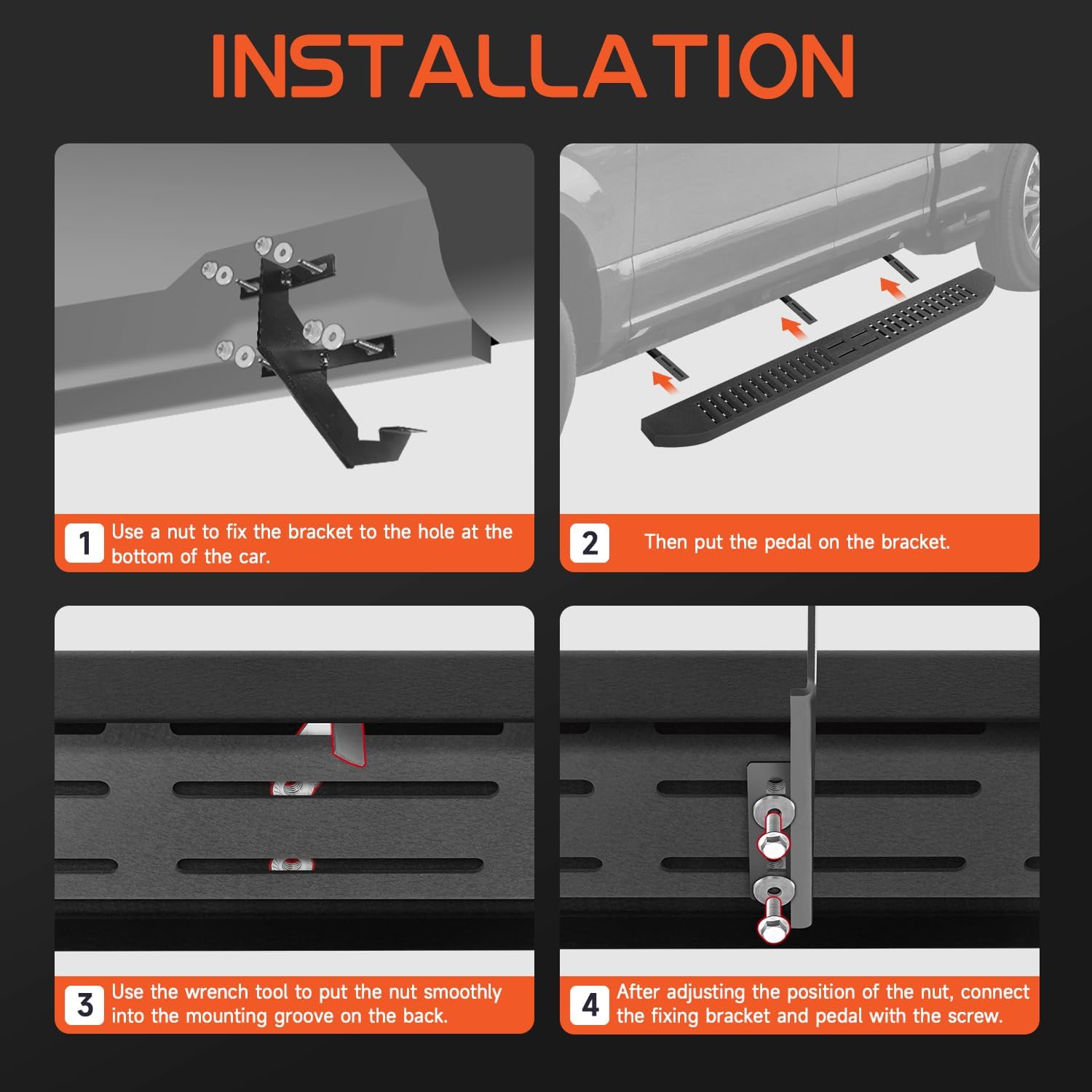 INSTALLATION

1 Use a nut to fix the bracket to the hole at the bottom of the car.

2 Then put the pedal on the bracket.

3 Use the wrench tool to put the nut smoothly into the mounting groove on the back.

4 After adjusting the position of the nut, connect the fixing bracket and pedal with the screw.