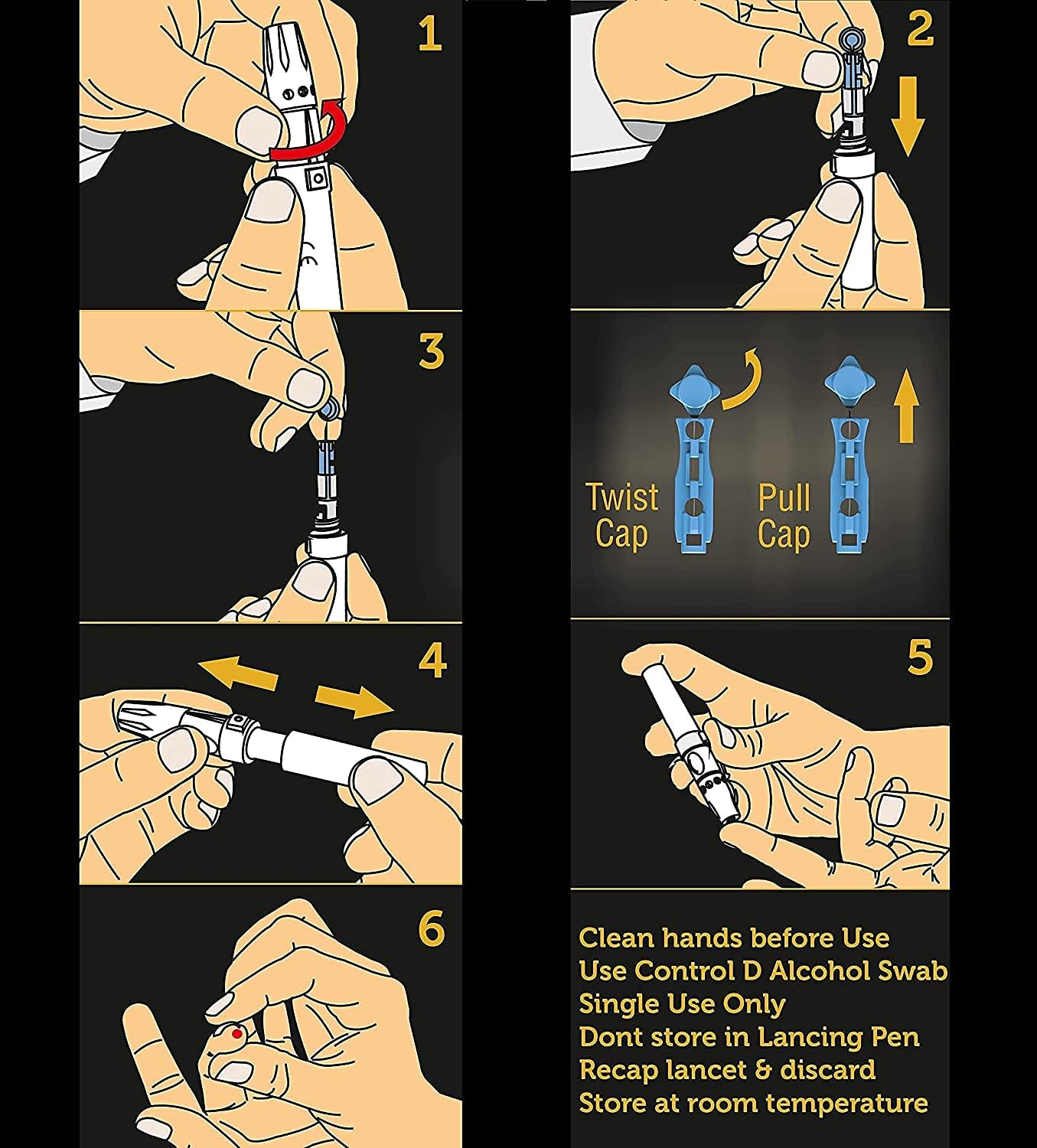 1

2

3

Twist Cap

Pull Cap

4

5

6

Clean hands before Use
Use Control D Alcohol Swab
Single Use Only
Dont store in Lancing Pen
Recap lancet & discard
Store at room temperature