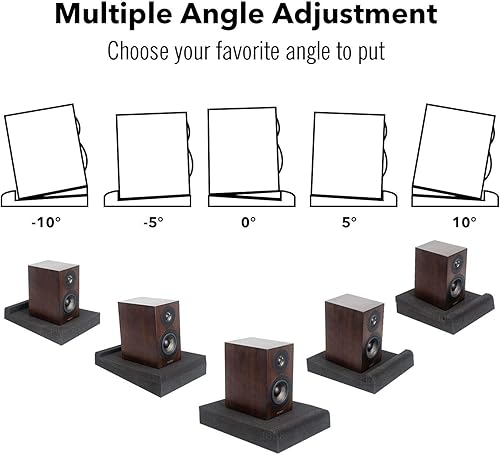 Multiple Angle Adjustment

Choose your favorite angle to put

-10°

-5°

0°

5°

10°