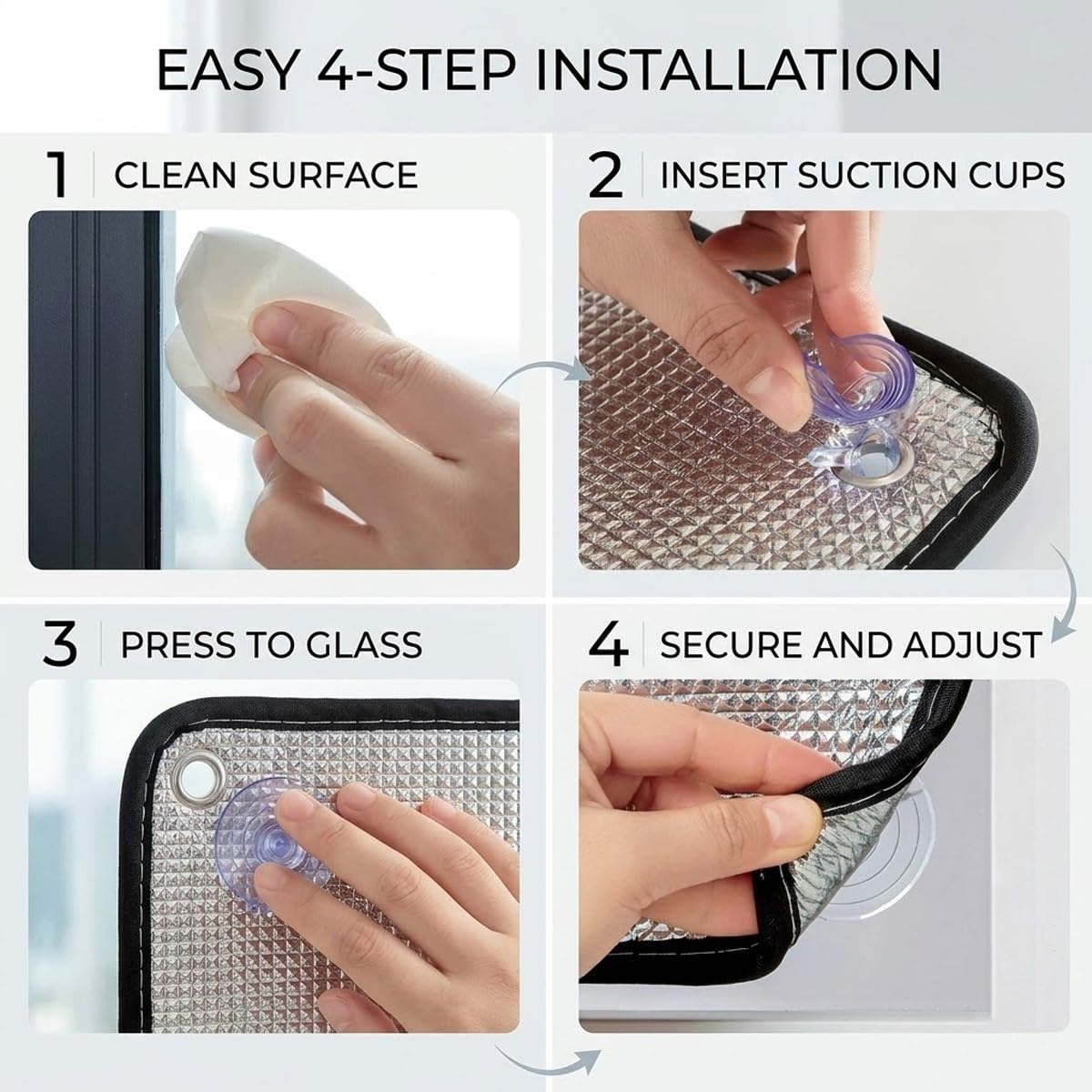 EASY 4-STEP INSTALLATION

1 CLEAN SURFACE

2 INSERT SUCTION CUPS

3 PRESS TO GLASS

4 SECURE AND ADJUST