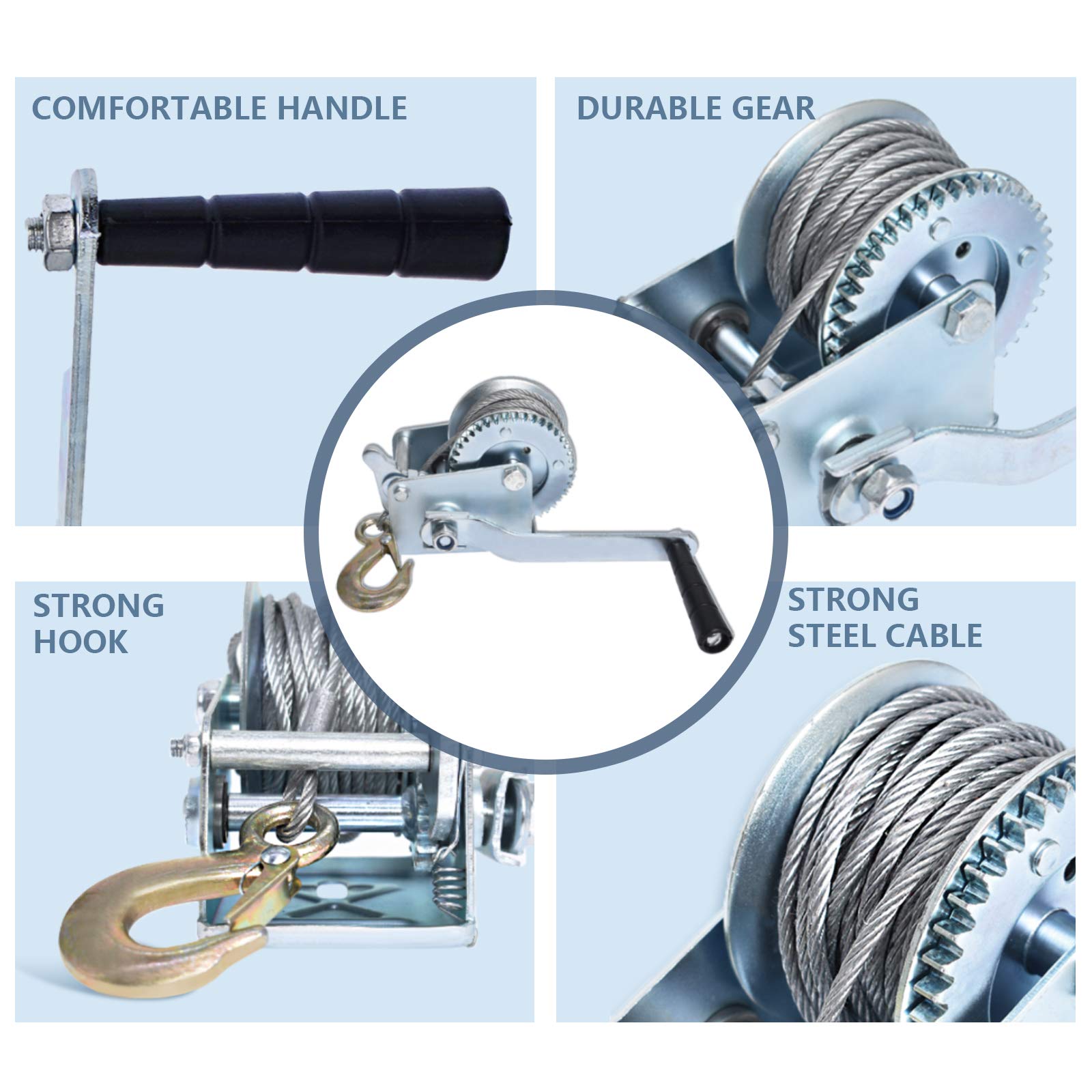 COMFORTABLE HANDLE

DURABLE GEAR

STRONG HOOK

STRONG STEEL CABLE