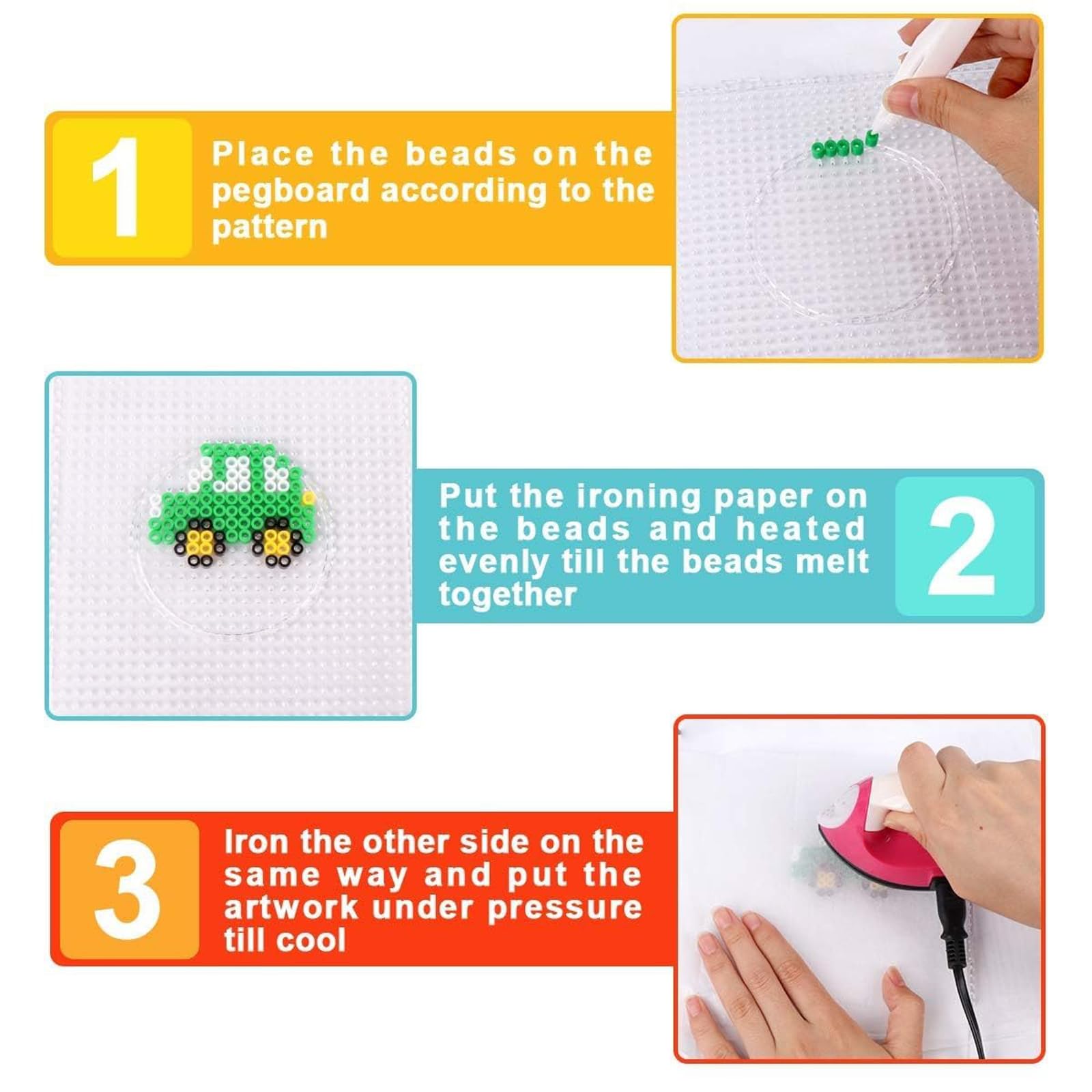 1

Place the beads on the pegboard according to the pattern

Put the ironing paper on the beads and heated evenly till the beads melt together

2

3

Iron the other side on the same way and put the artwork under pressure till cool