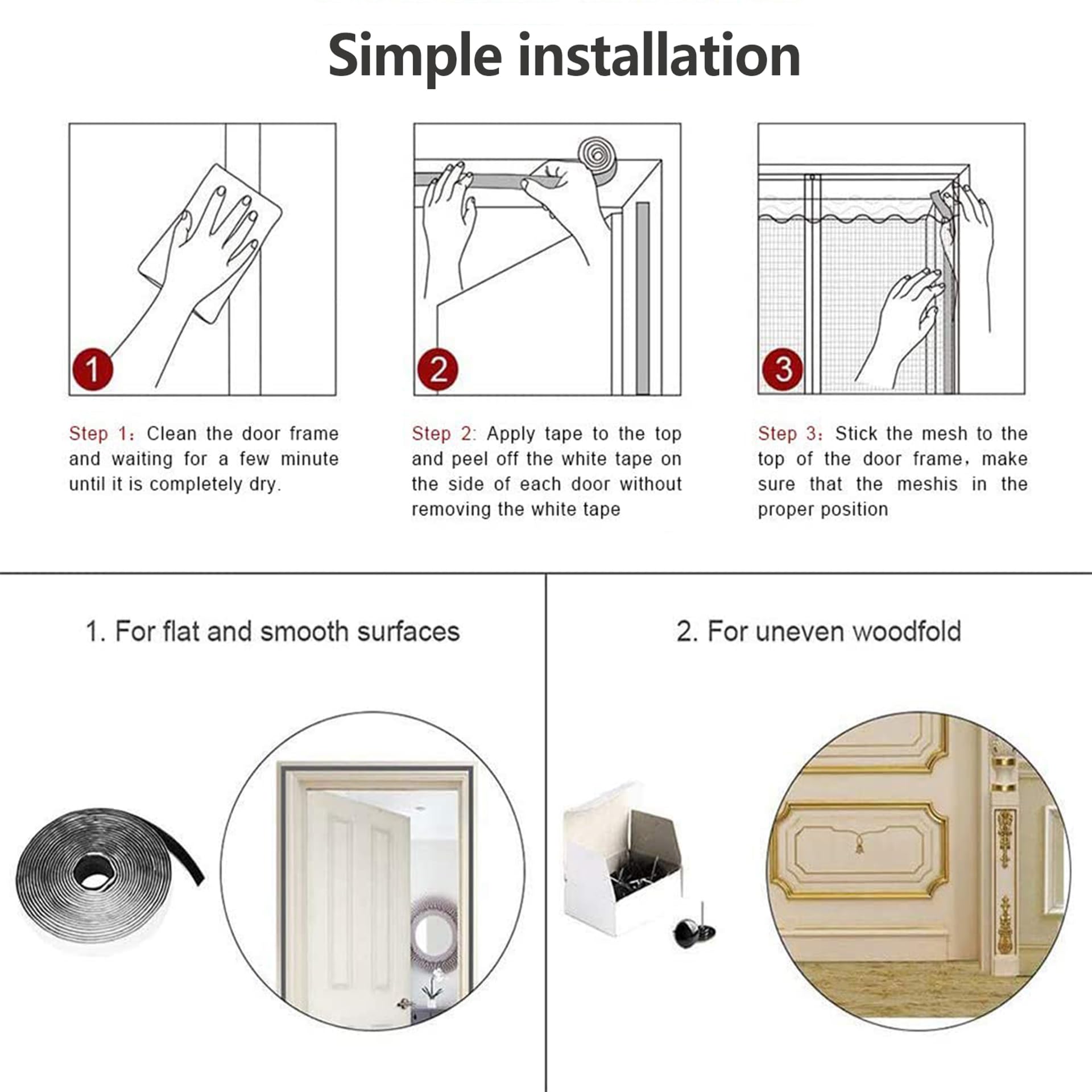 Simple installation

1

2

3

Step 1: Clean the door frame and waiting for a few minute until it is completely dry.

Step 2: Apply tape to the top and peel off the white tape on the side of each door without removing the white tape

Step 3: Stick the mesh to the top of the door frame, make sure that the meshis in the proper position

1. For flat and smooth surfaces

2. For uneven woodfold