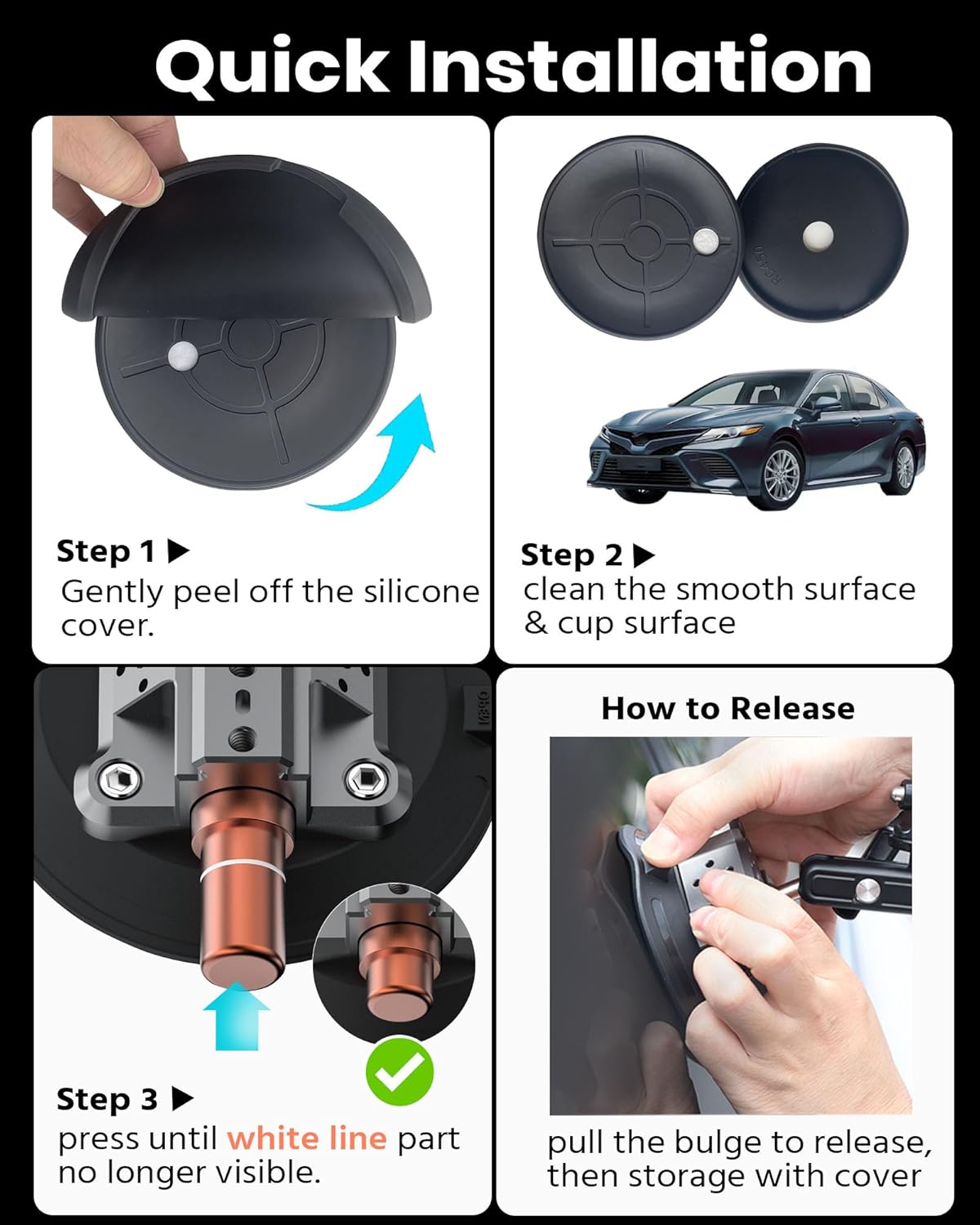 Quick Installation

Step 1 ▶
Gently peel off the silicone cover.

Step 2 ▶
clean the smooth surface & cup surface

Step 3 ▶
press until white line part no longer visible.

How to Release

pull the bulge to release, then storage with cover